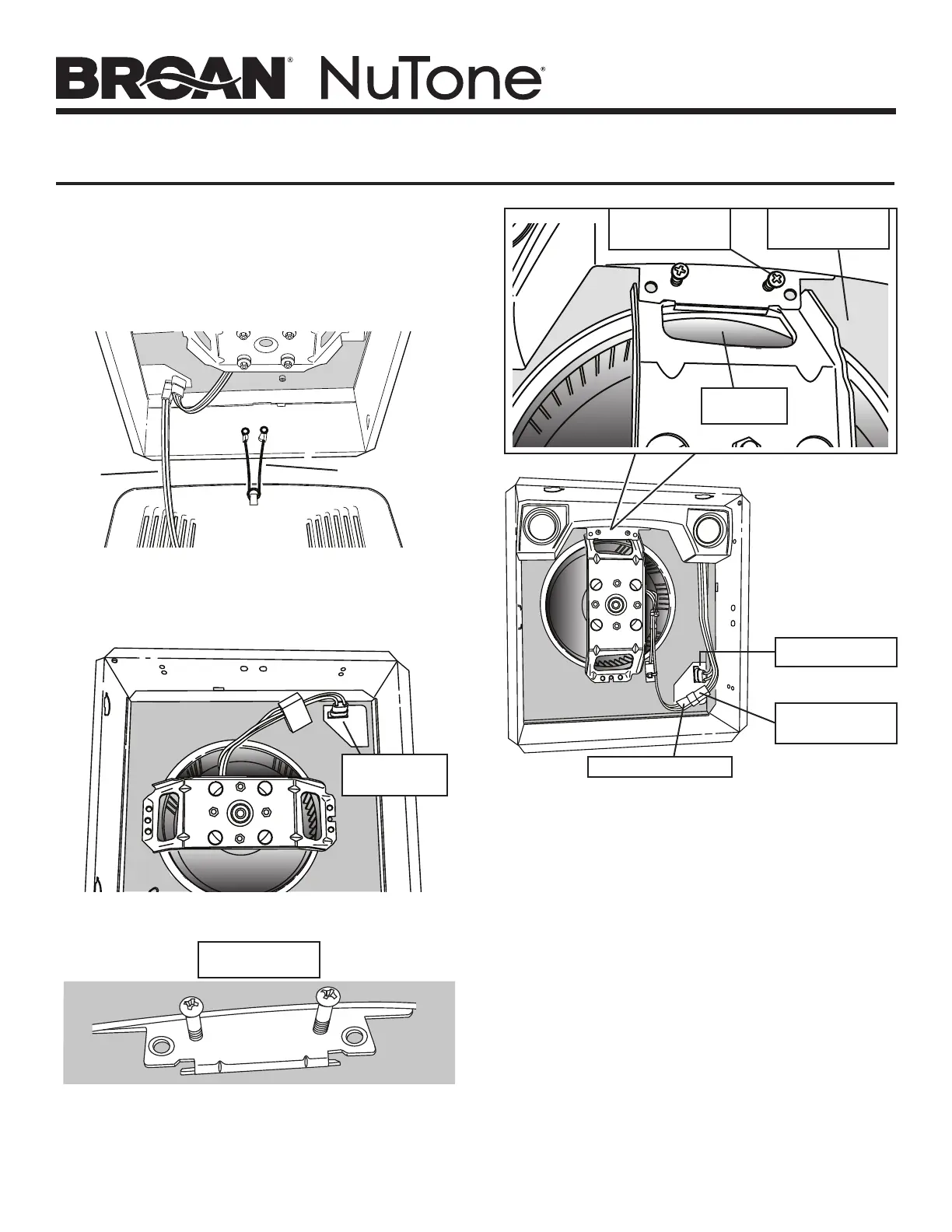 BROAN® NuTone®