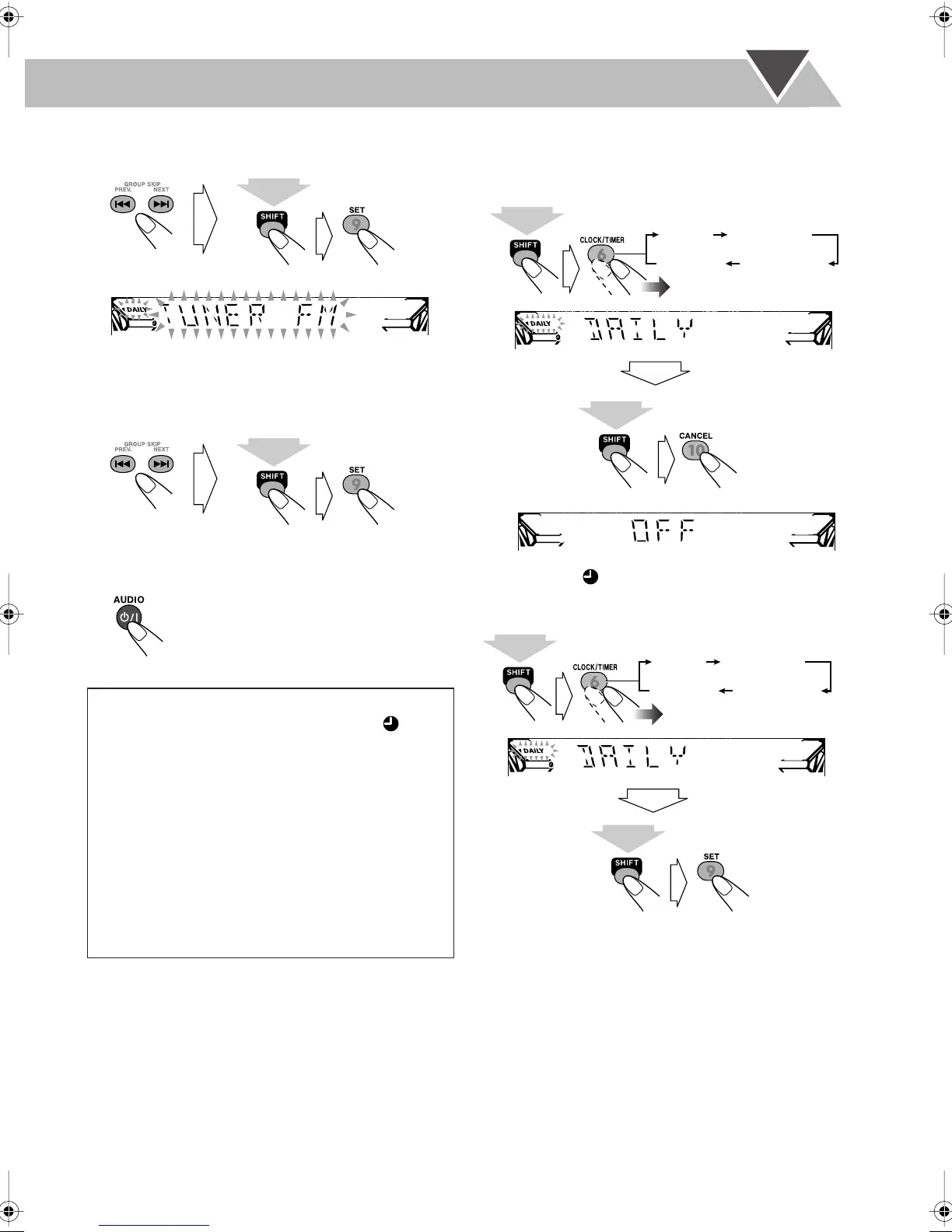 GROUP SKIP
PREV. NEXT

SHIFT

SET
9

DAILY TUNER FM

GROUP SKIP
PREV. NEXT

SHIFT

SET
9

AUDIO

SHIFT

CLOCK/TIMER
6

DAILY DAILY

SHIFT

CANCEL
10

OFF

SHIFT

CLOCK/TIMER
6

DAILY DAILY

SHIFT

SET
9