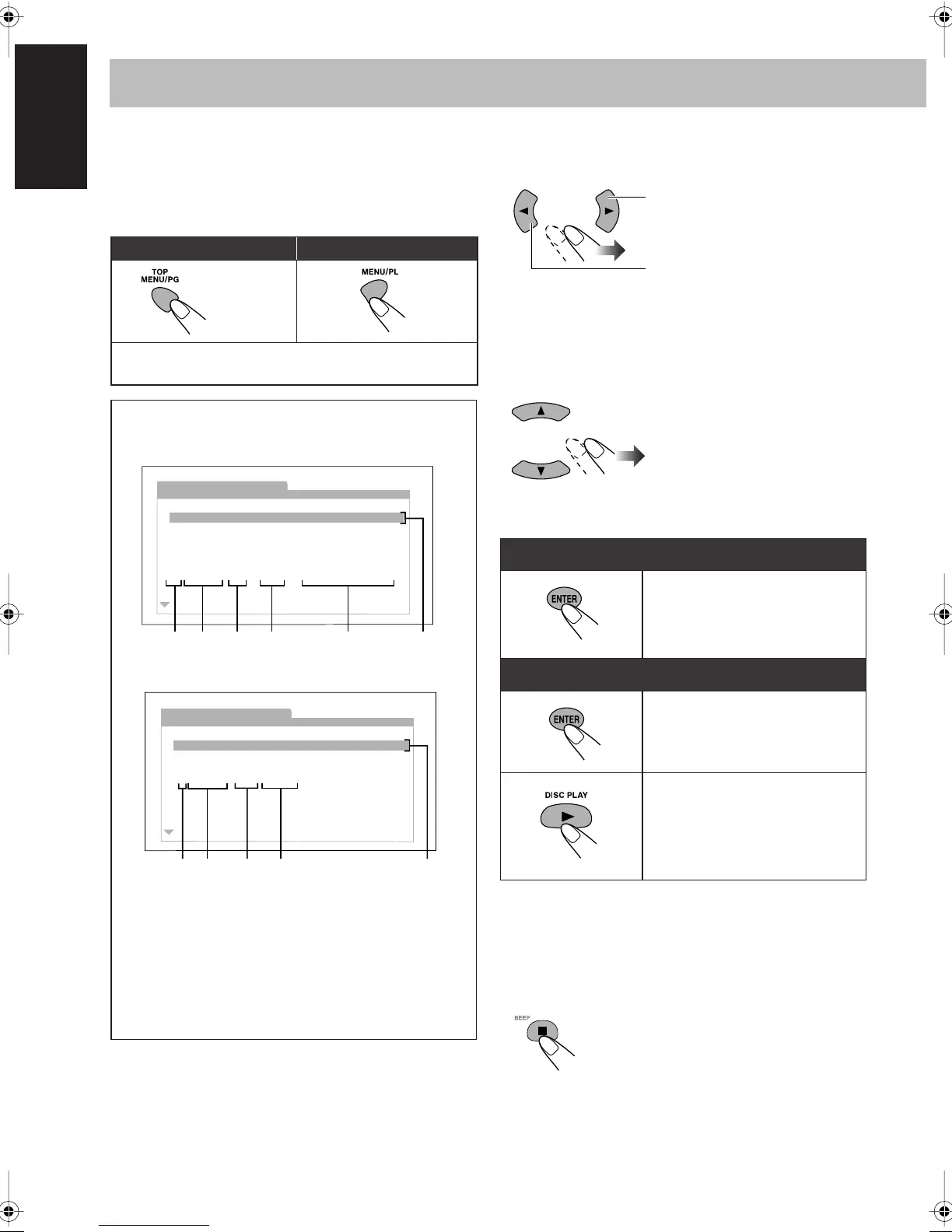 TOP MENU/PG

MENU/PL

ENTER

ENTER

DISC PLAY

BEEP