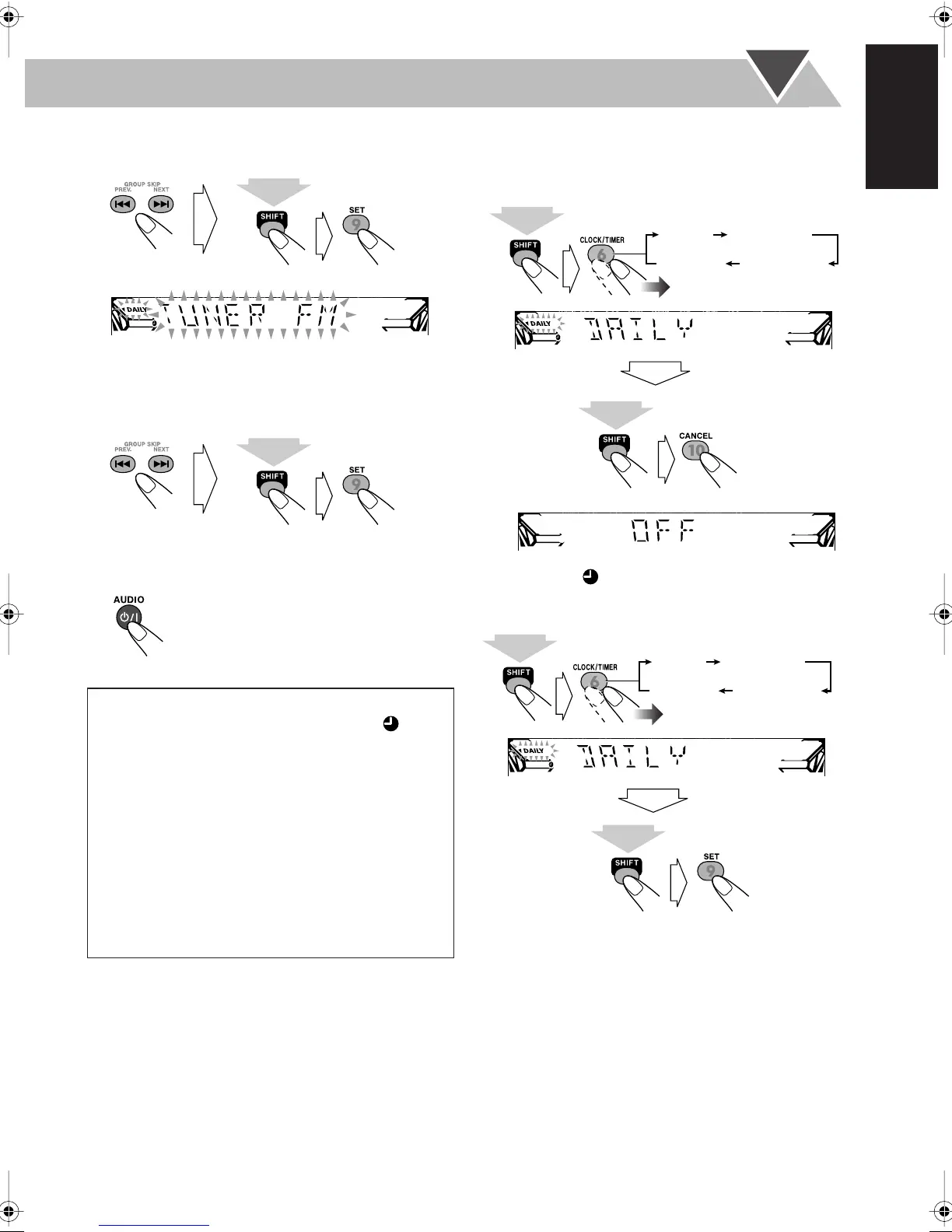 GROUP SKIP
PREV. NEXT

SHIFT

SET
9

DAILY
TUNER FM

GROUP SKIP
PREV. NEXT

SHIFT

SET
9

AUDIO

SHIFT

CLOCK/TIMER
6

DAILY
DAILY

SHIFT

CANCEL
10

OFF

SHIFT

CLOCK/TIMER
6

DAILY
DAILY

SHIFT

SET
9