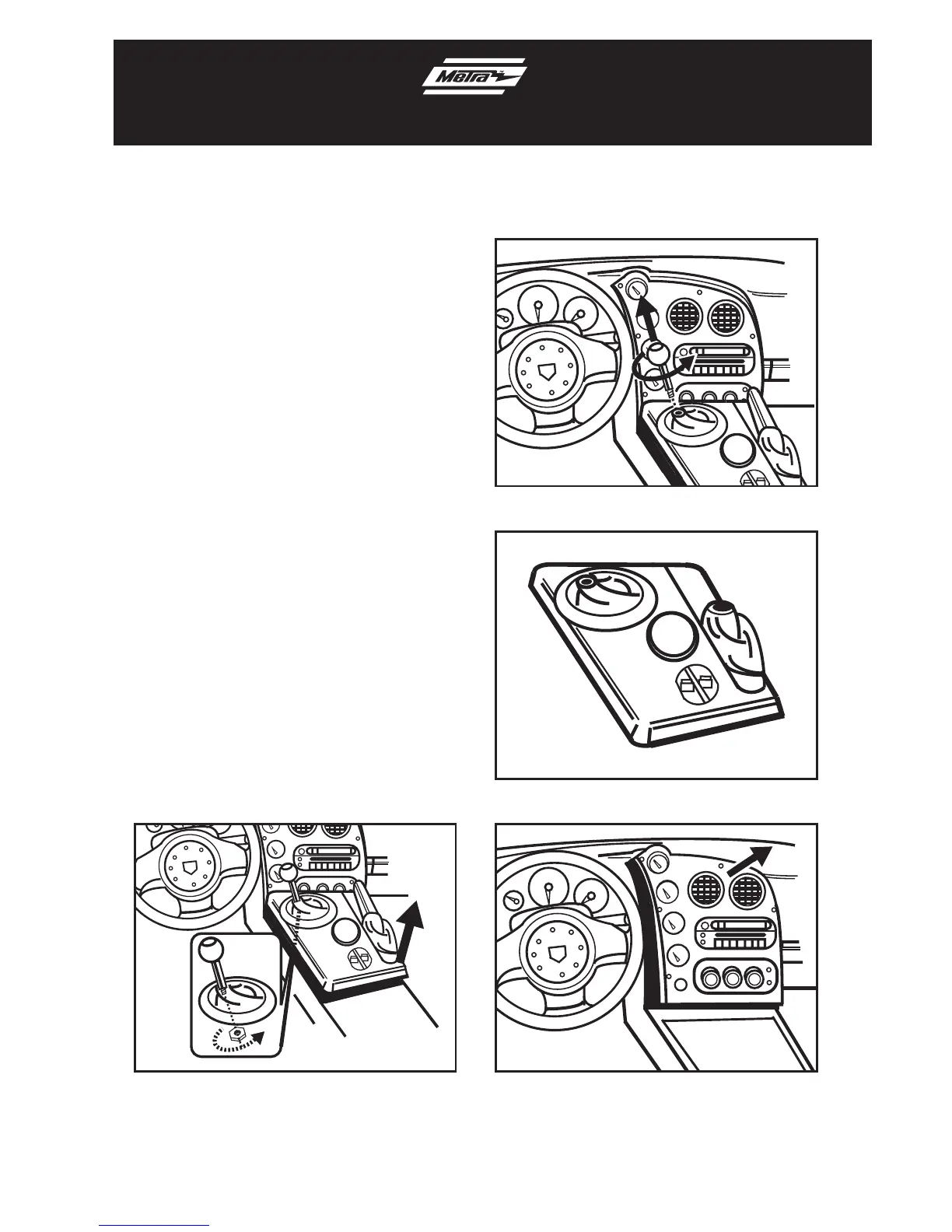 Metra