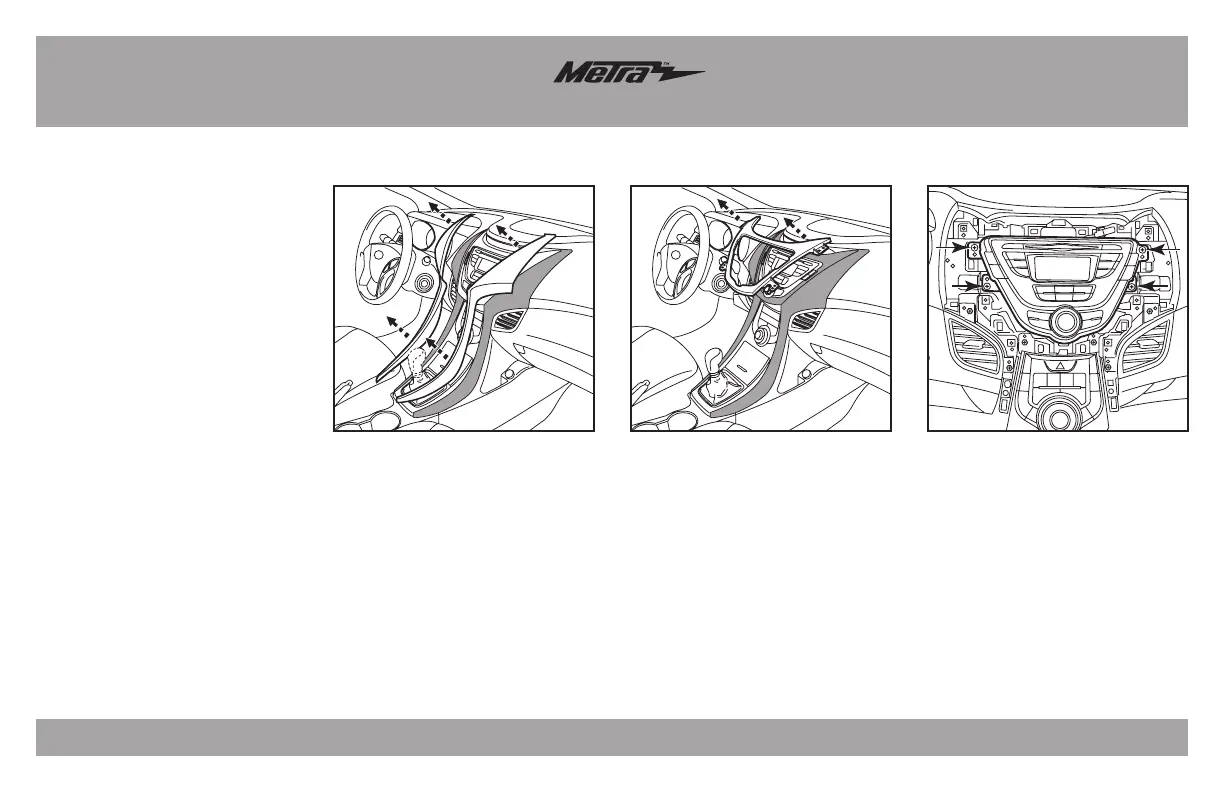 Metra™