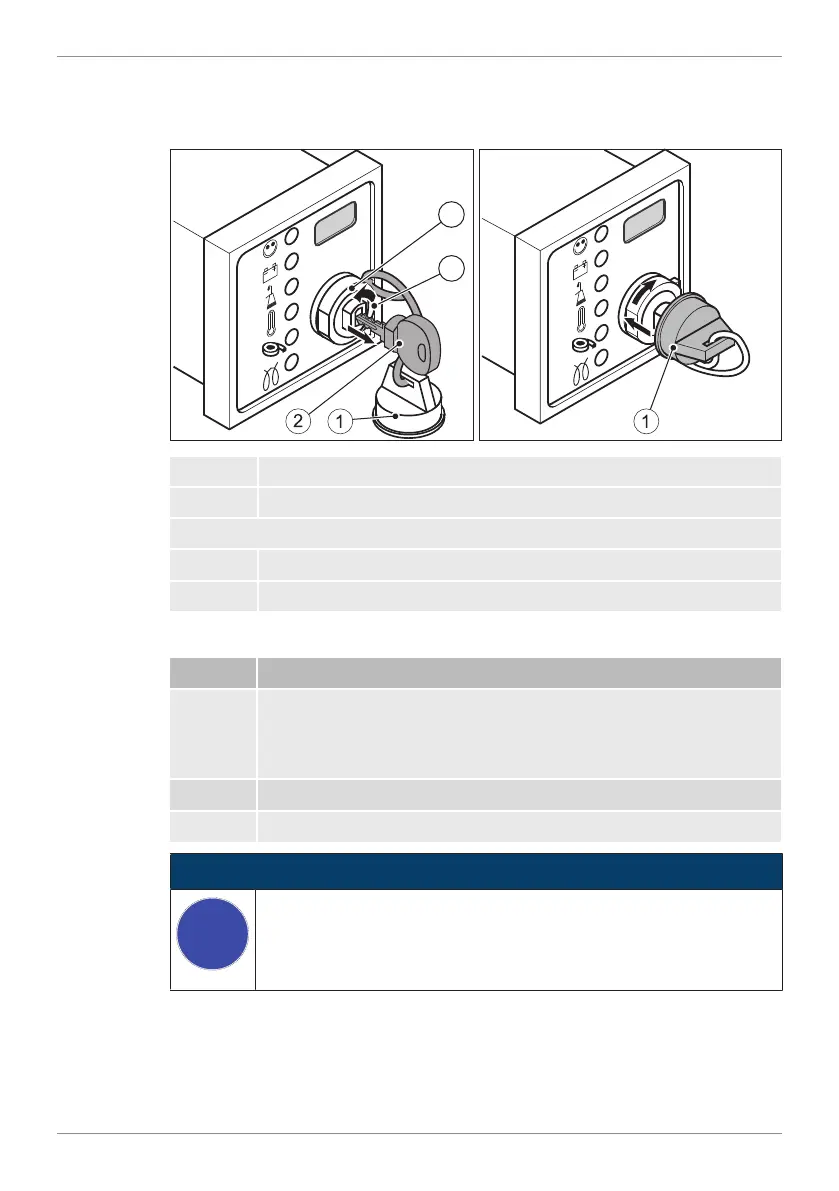 2 1

1