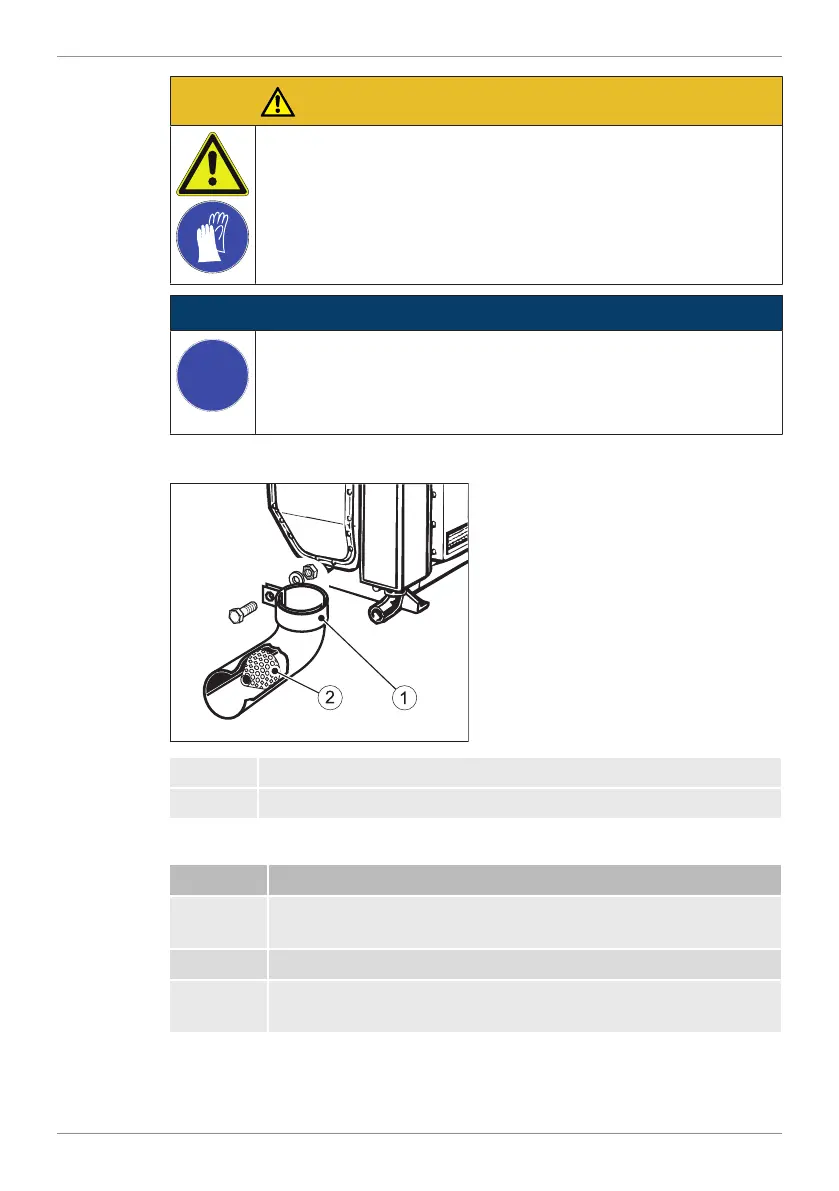 2

1