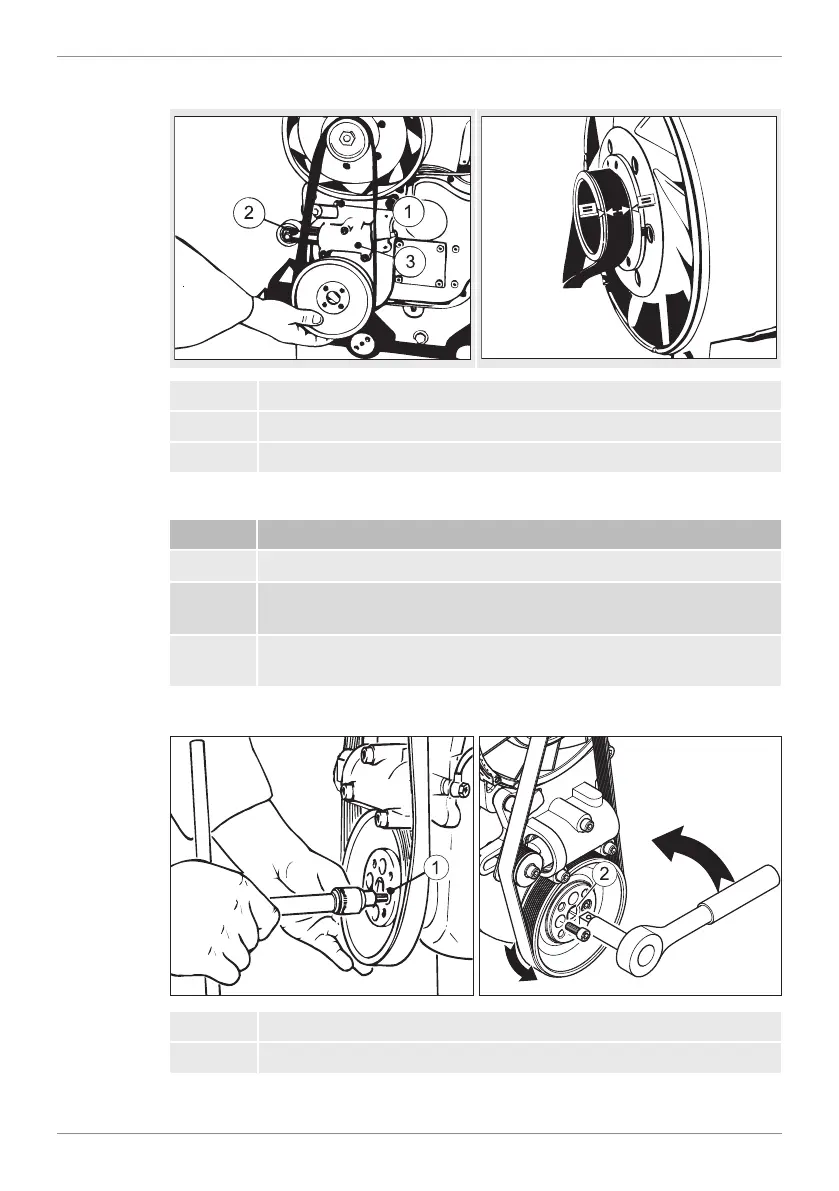 2

1

3

1

2