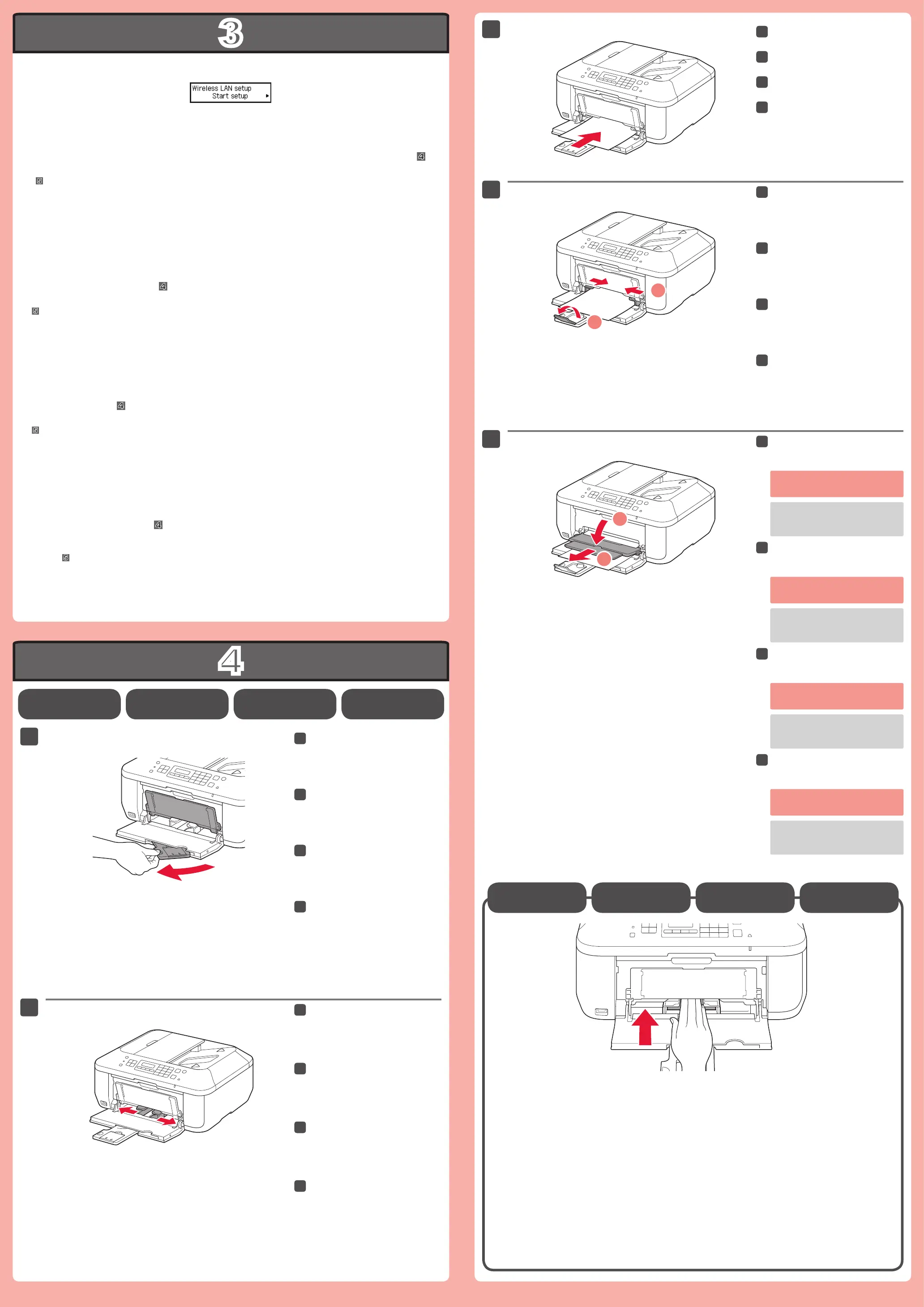 3

Wireless LAN setup
Start setup

4

5

4

5

4

5

4

5

4