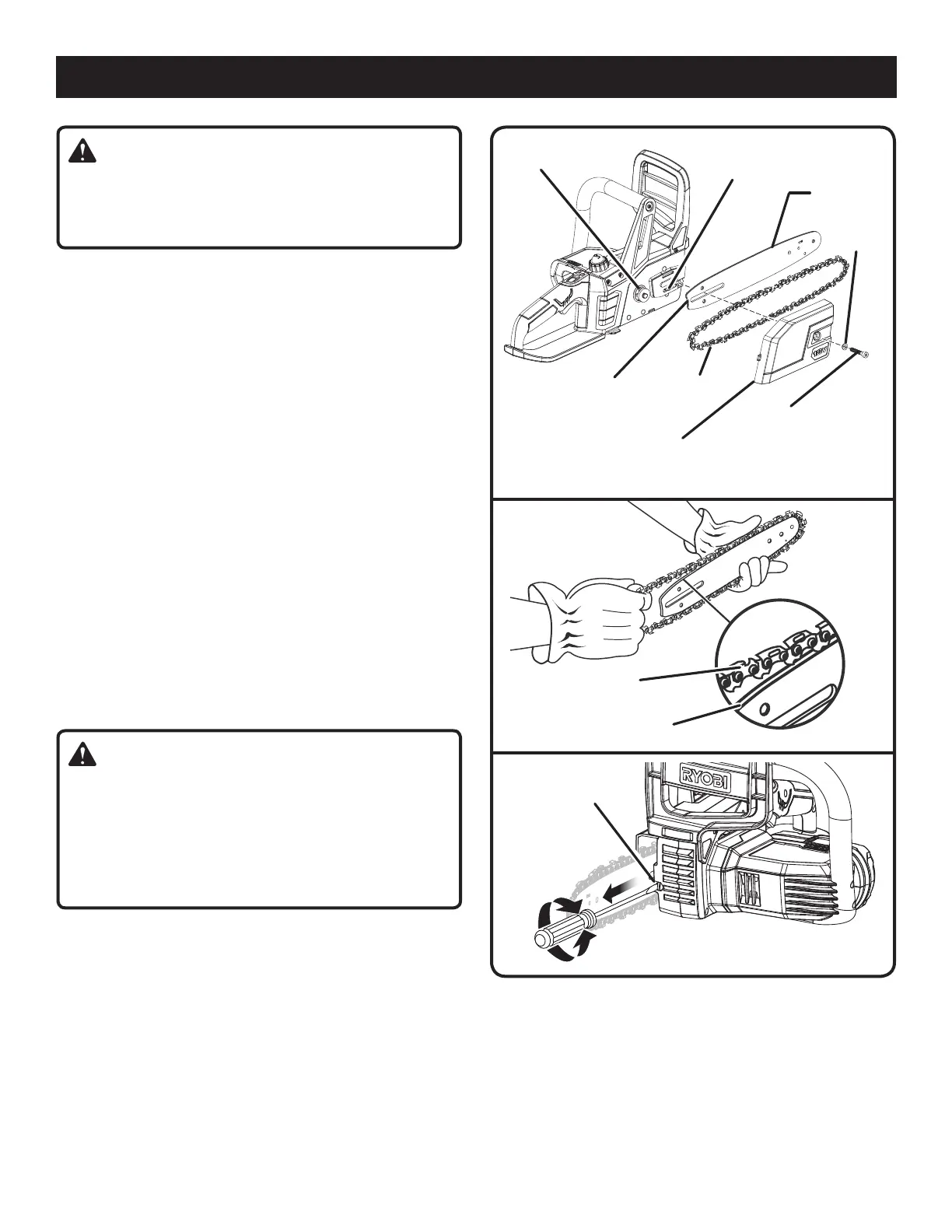 RYOBI