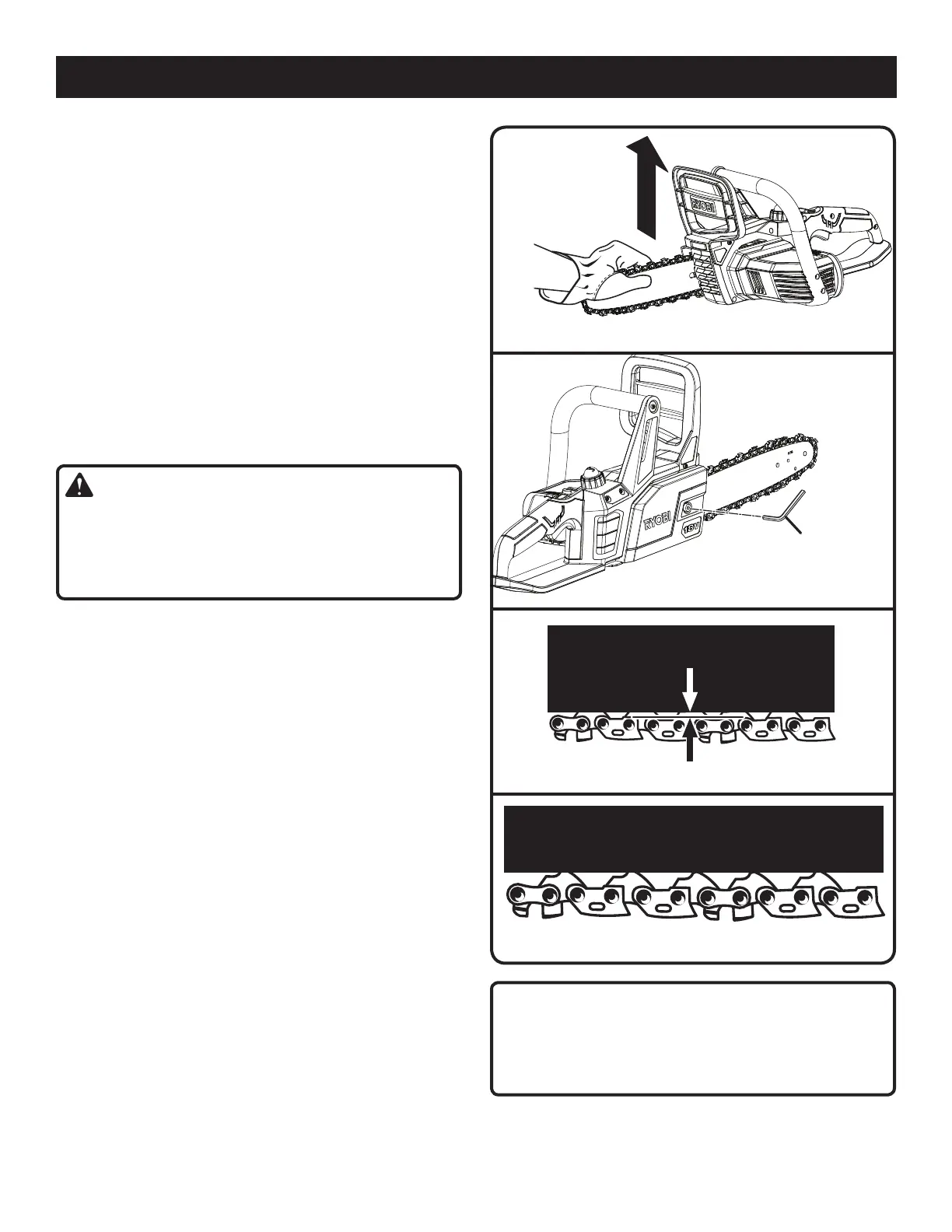 RYOBI

RYOBI
18V