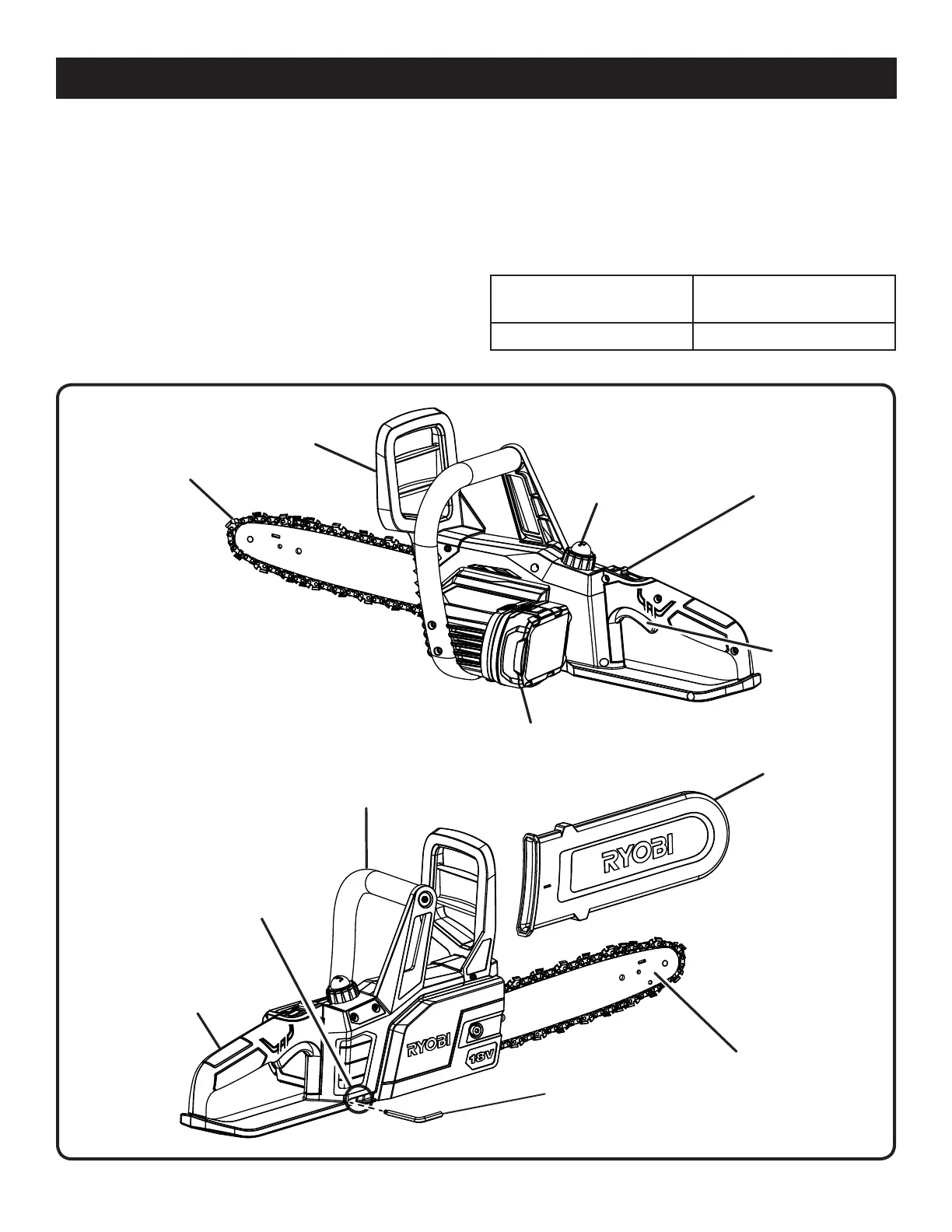 RYOBI

RYOBI

18V