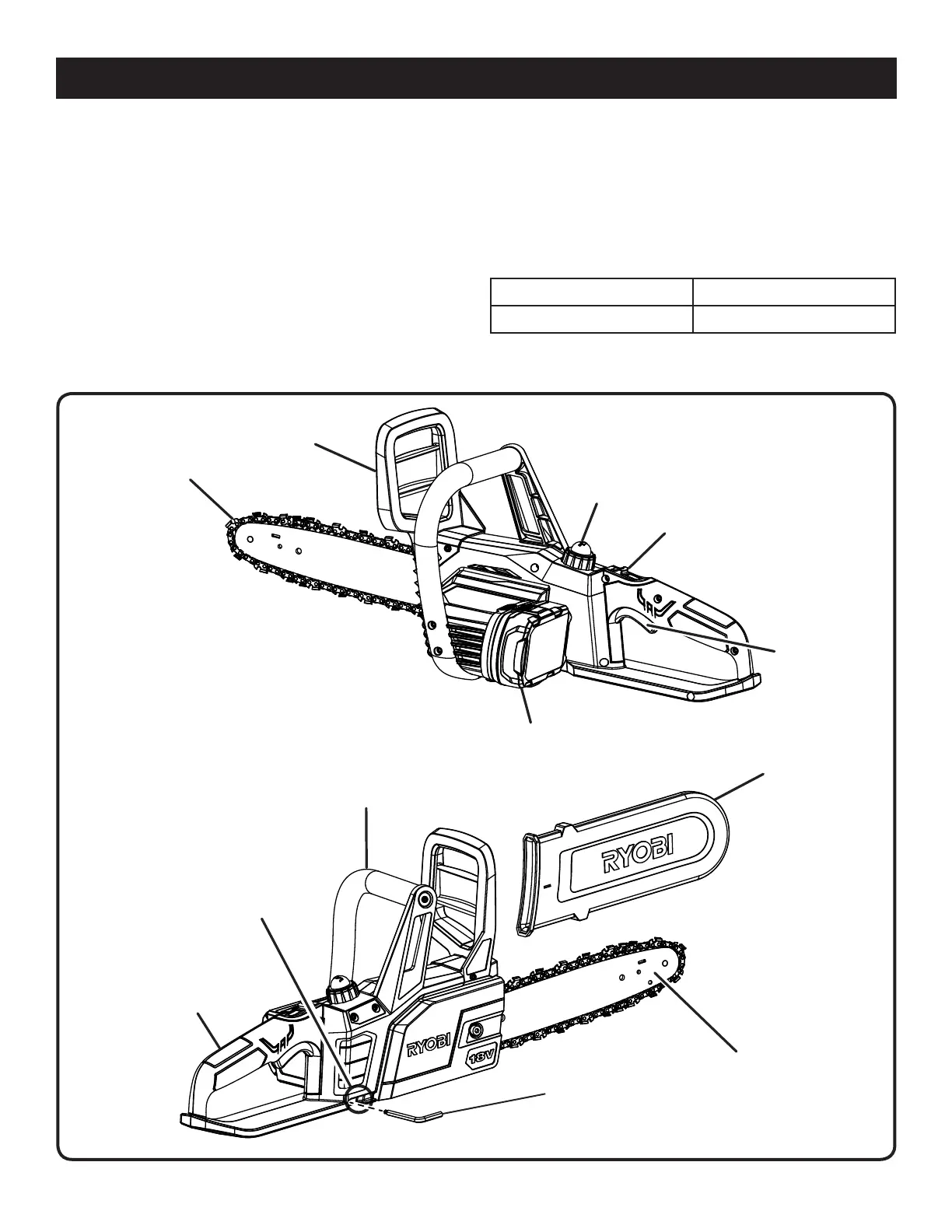 RYOBI

RYOBI

18V