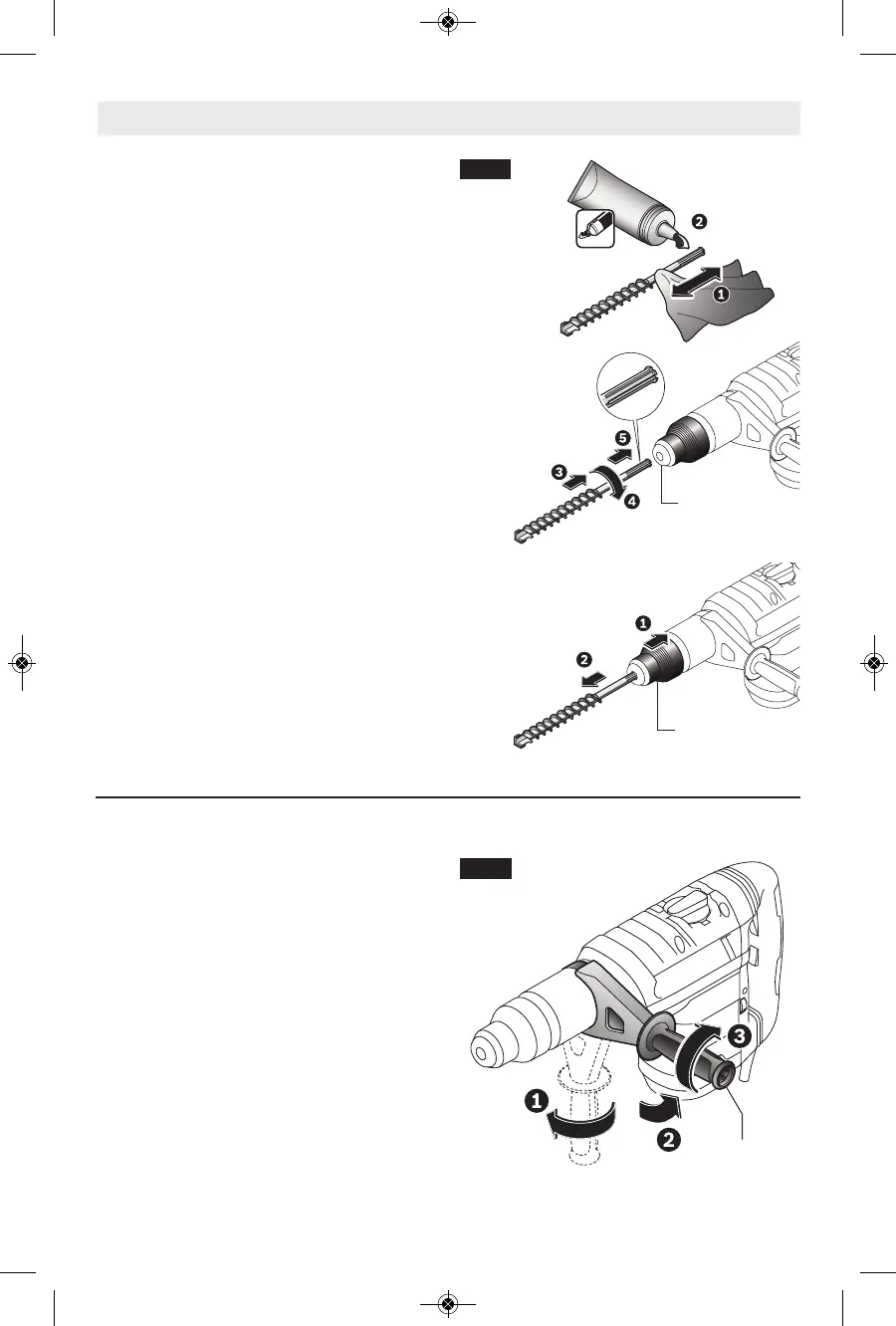 2
1
5
3
4
1
2
3
1
2