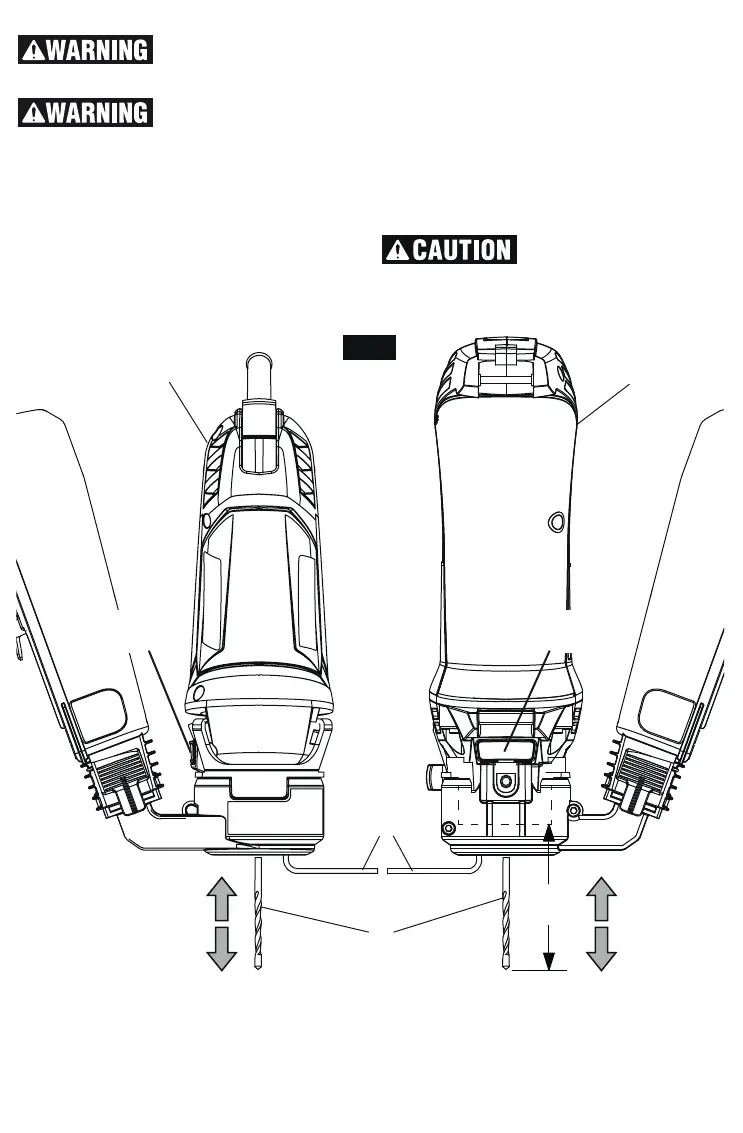 WARNING

WARNING

CAUTION