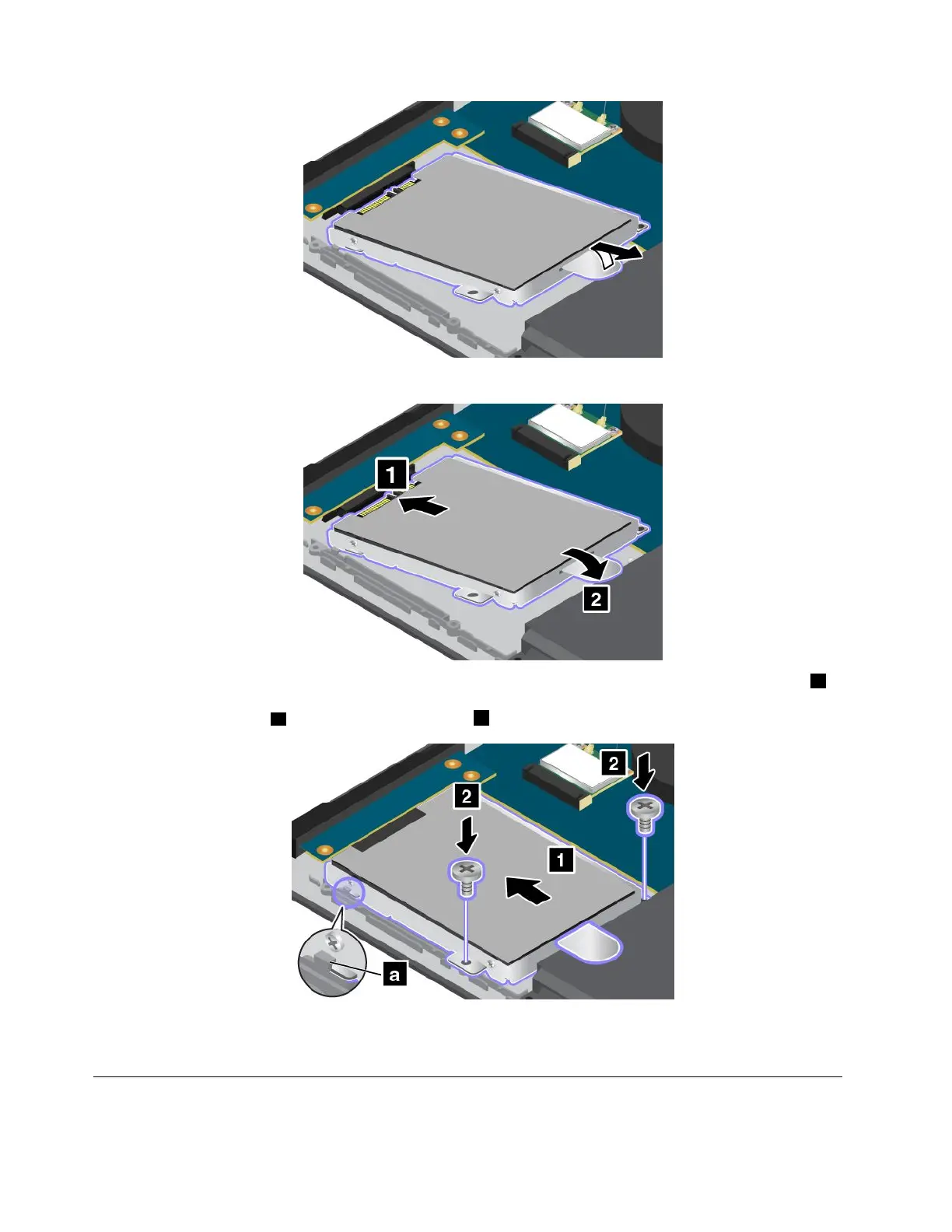 1

2

2

2

1

a