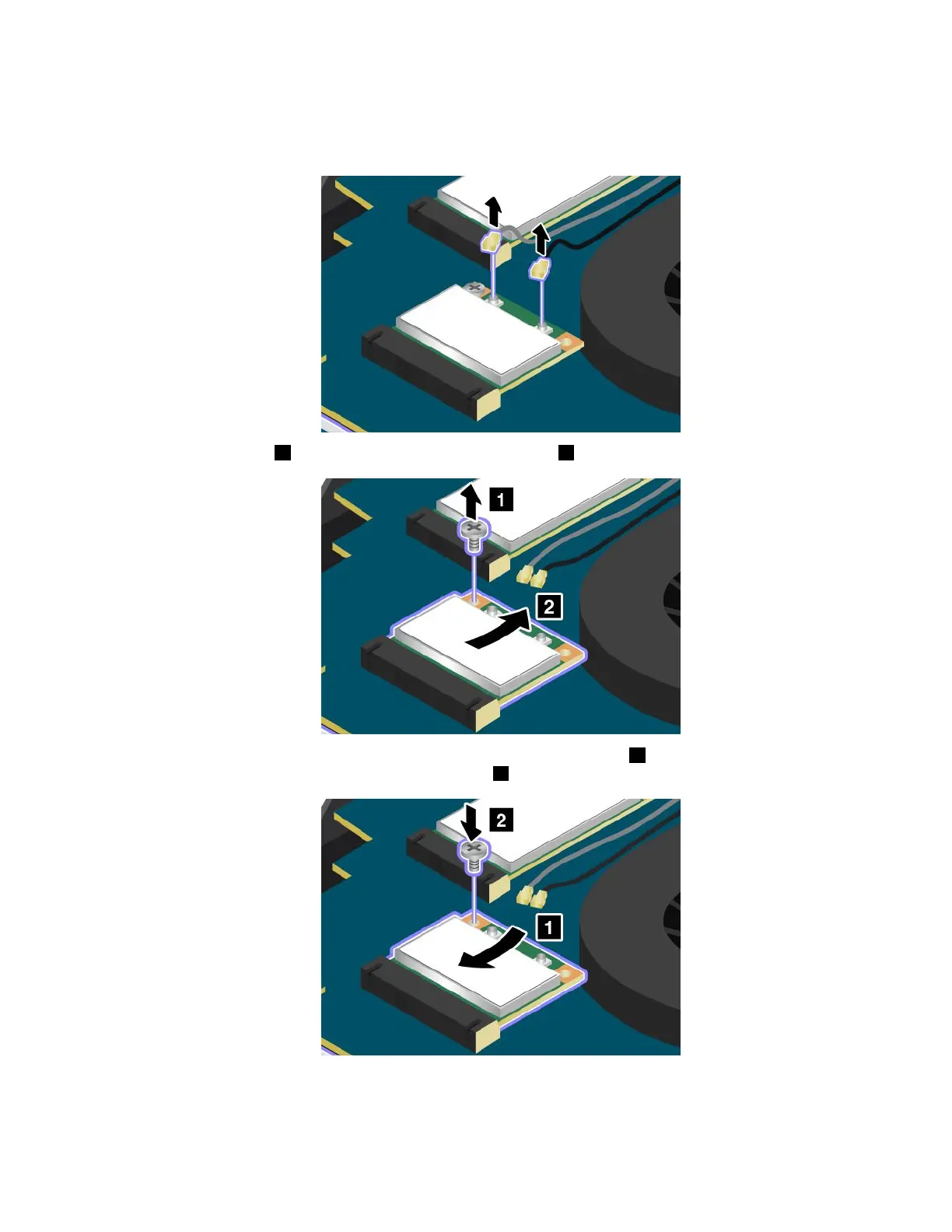 1

2

2

1