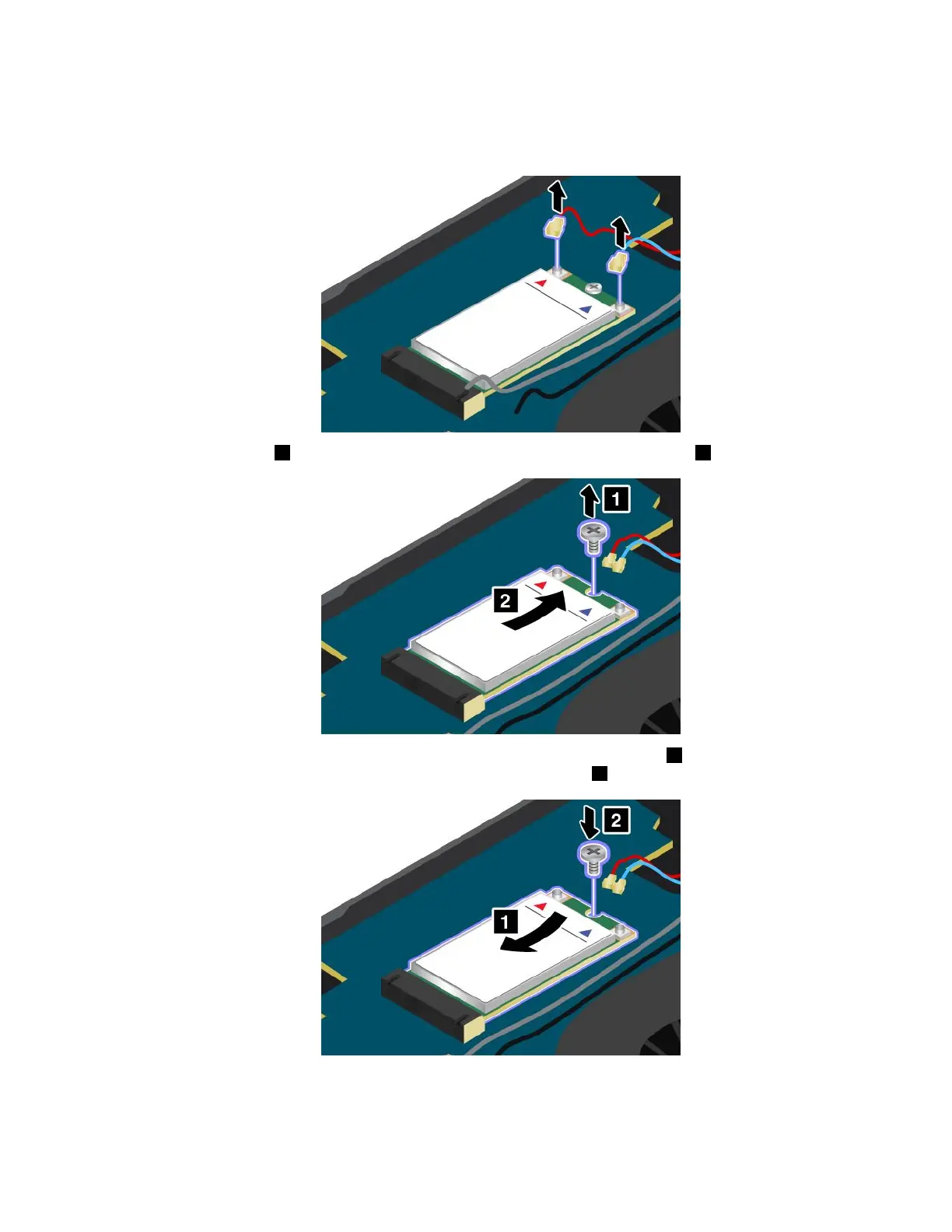 1

2

2

1