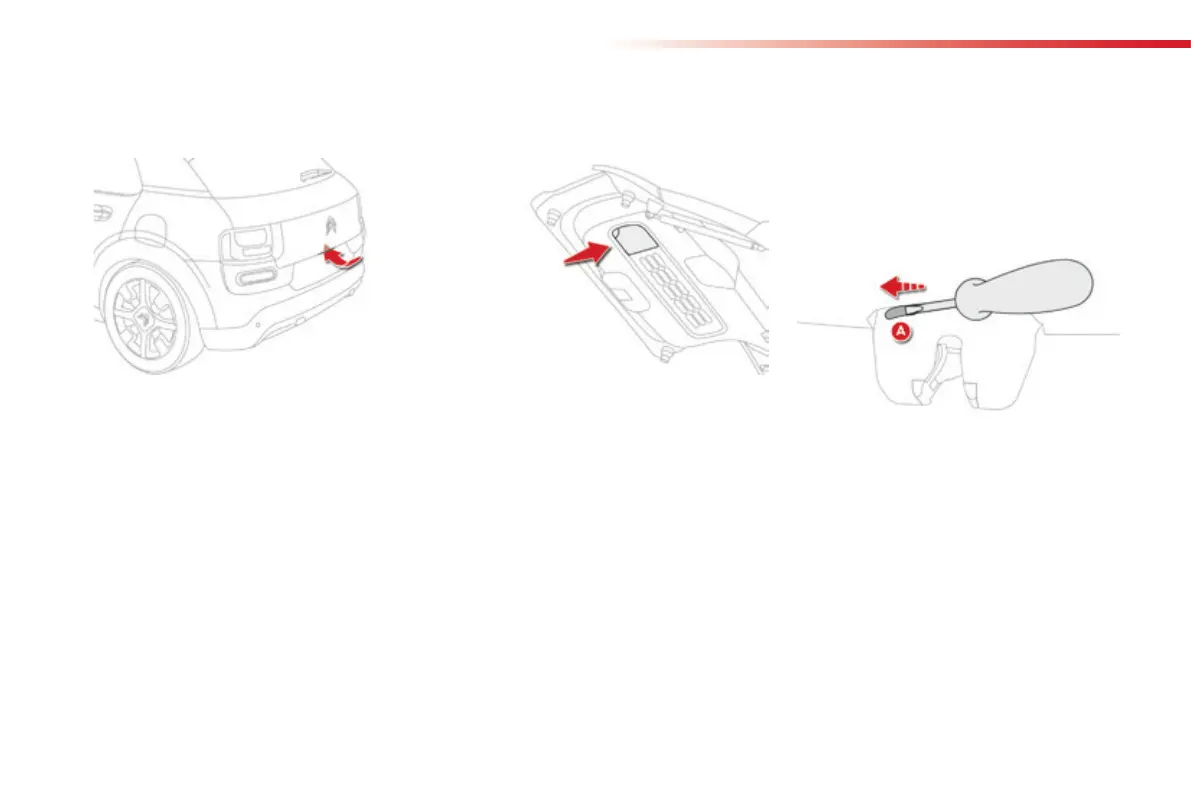 A