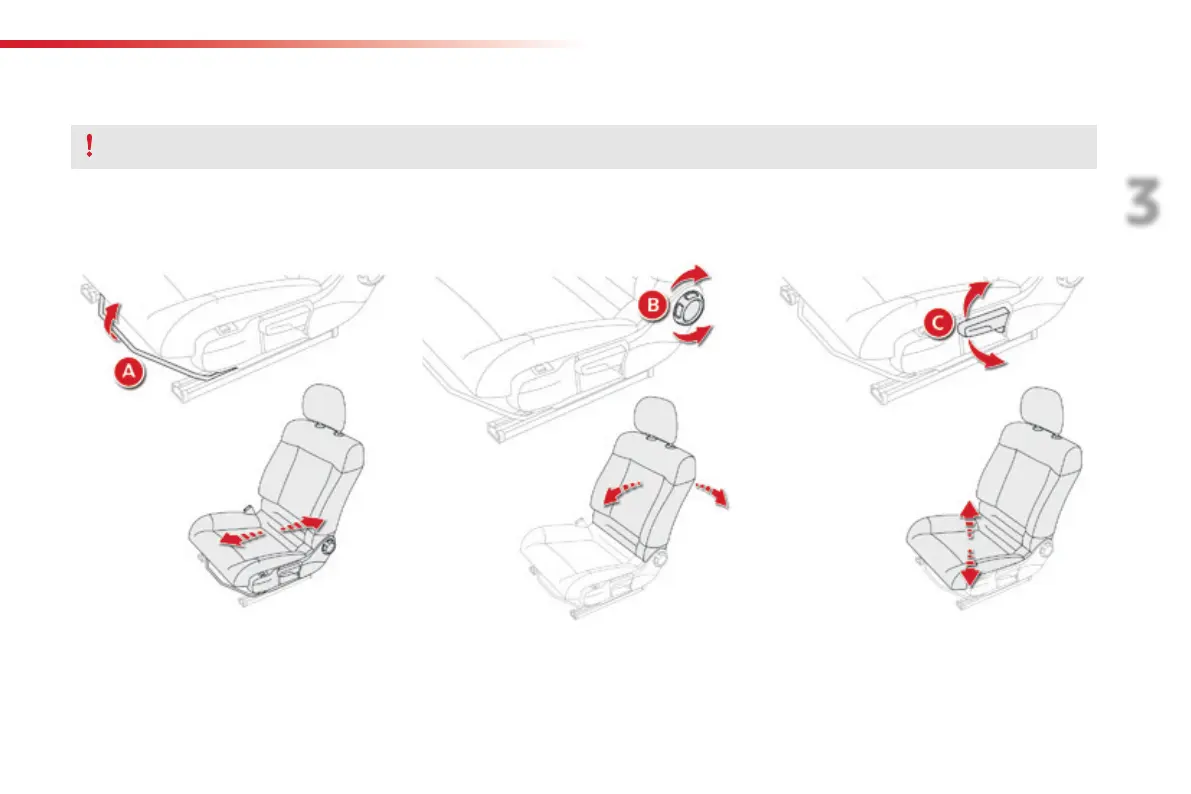 !

3

A

B

C