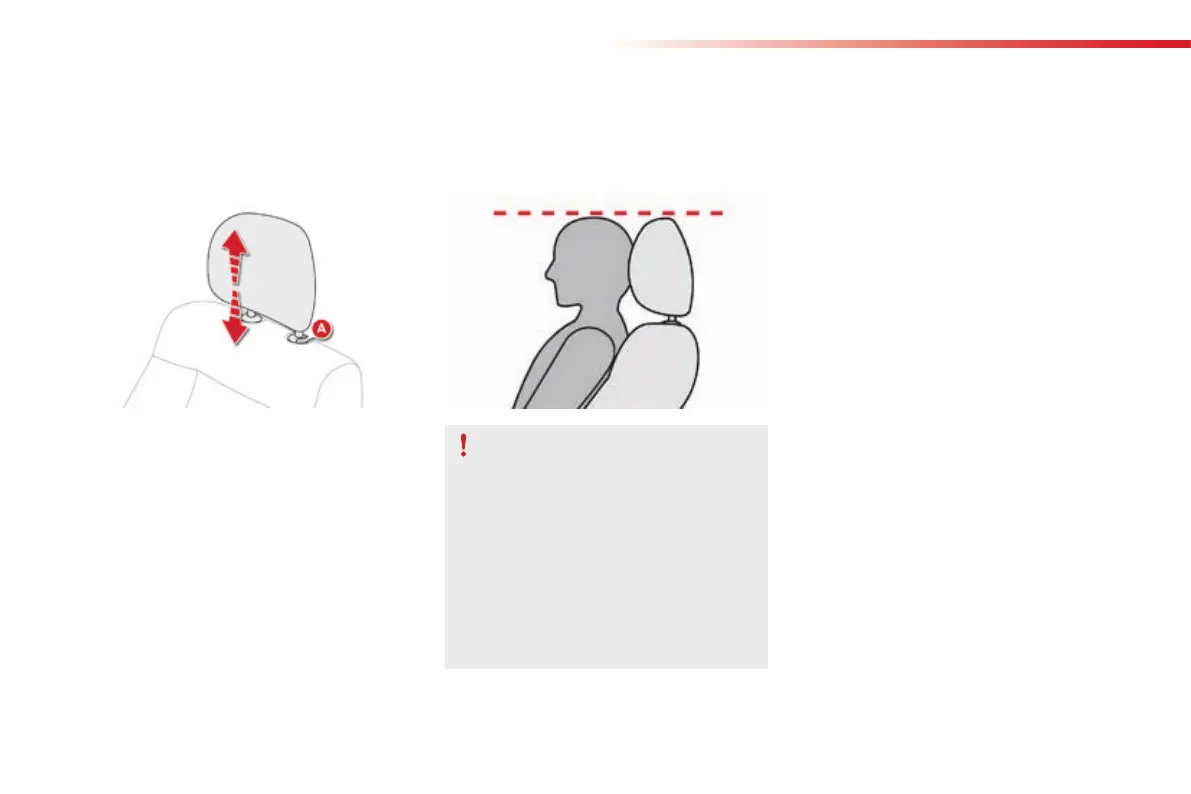 A

!