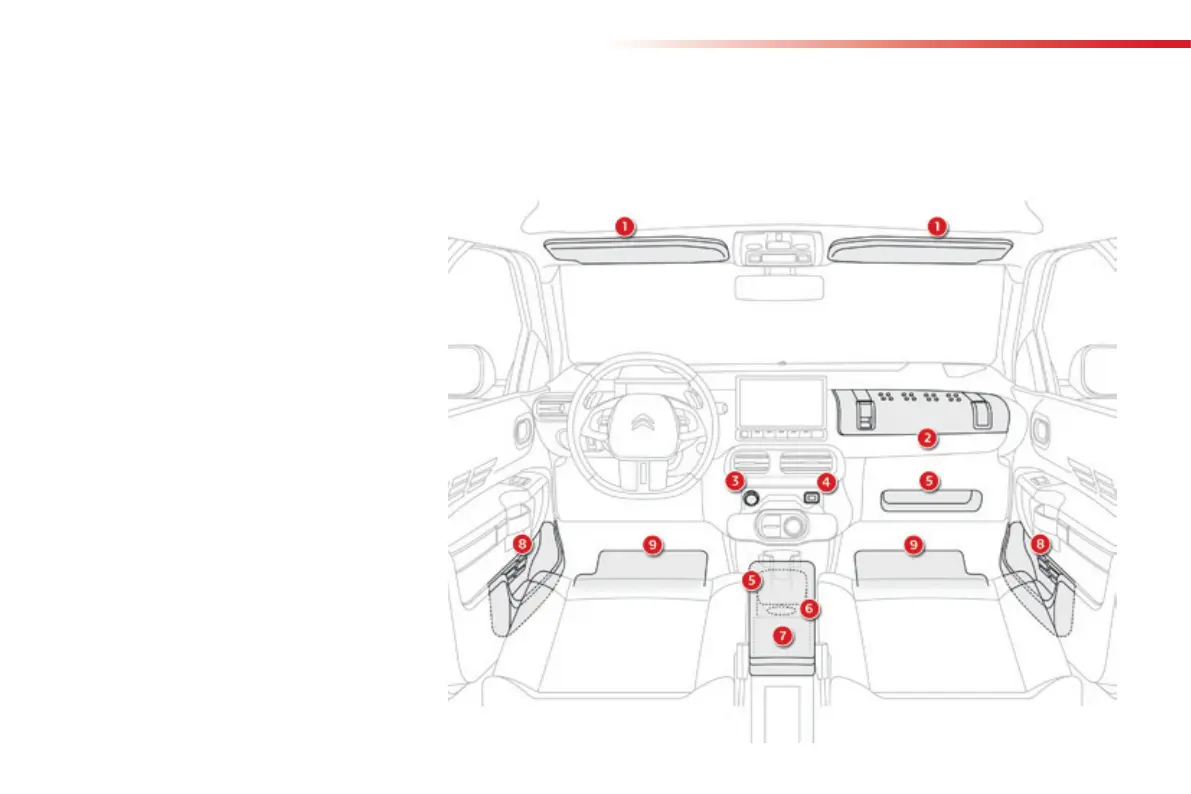 1
1
2
3
4
5
8
9
9
8
5
6
7