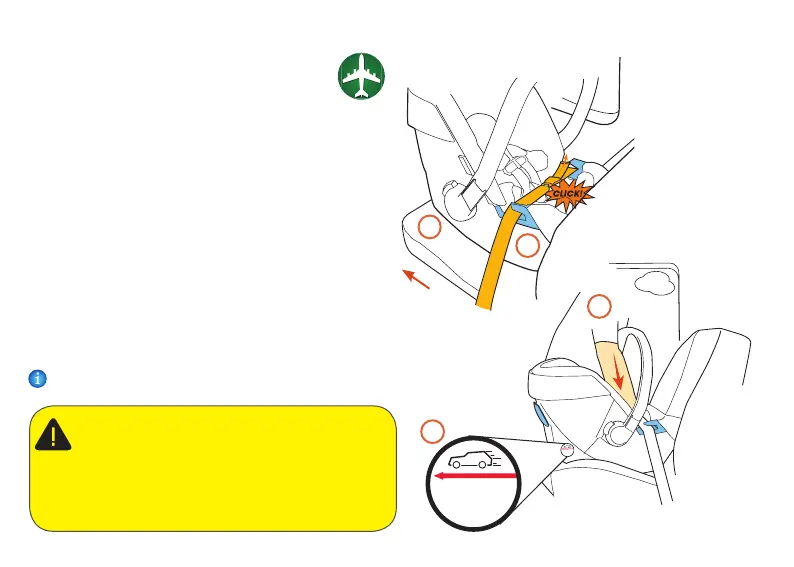 CLICK!