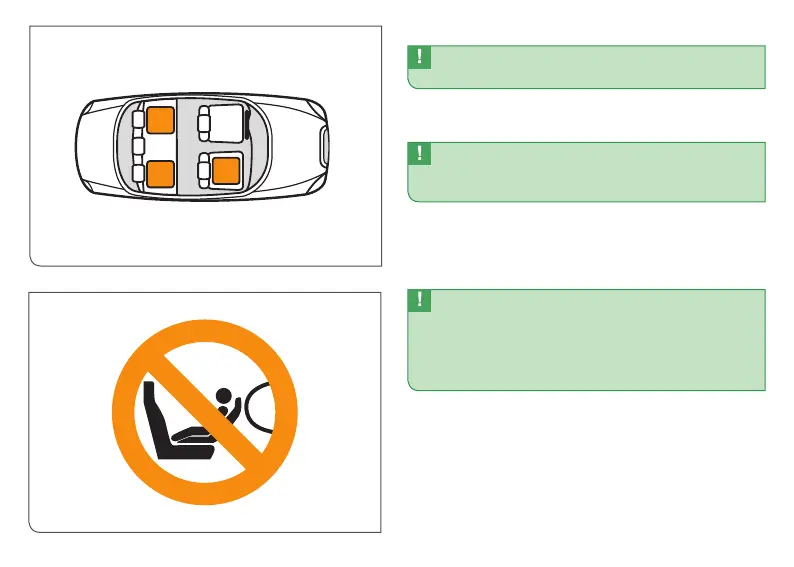 !

!

!