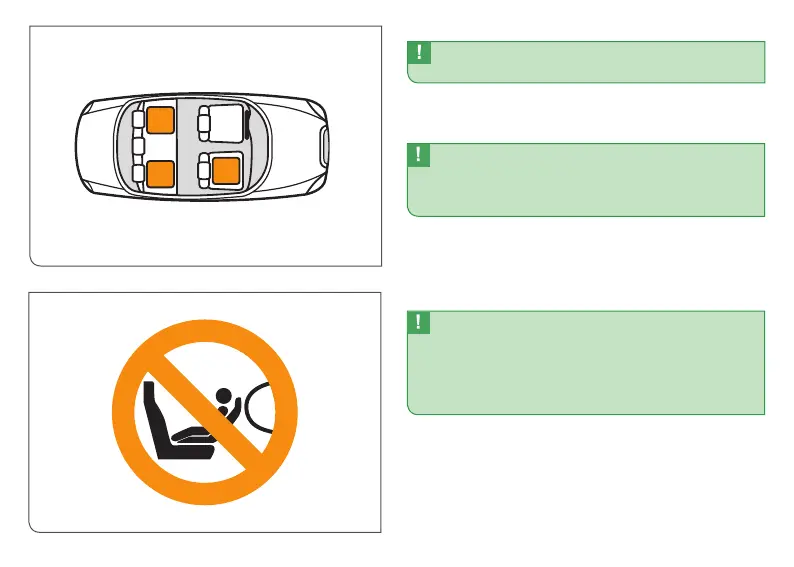 !

!

!