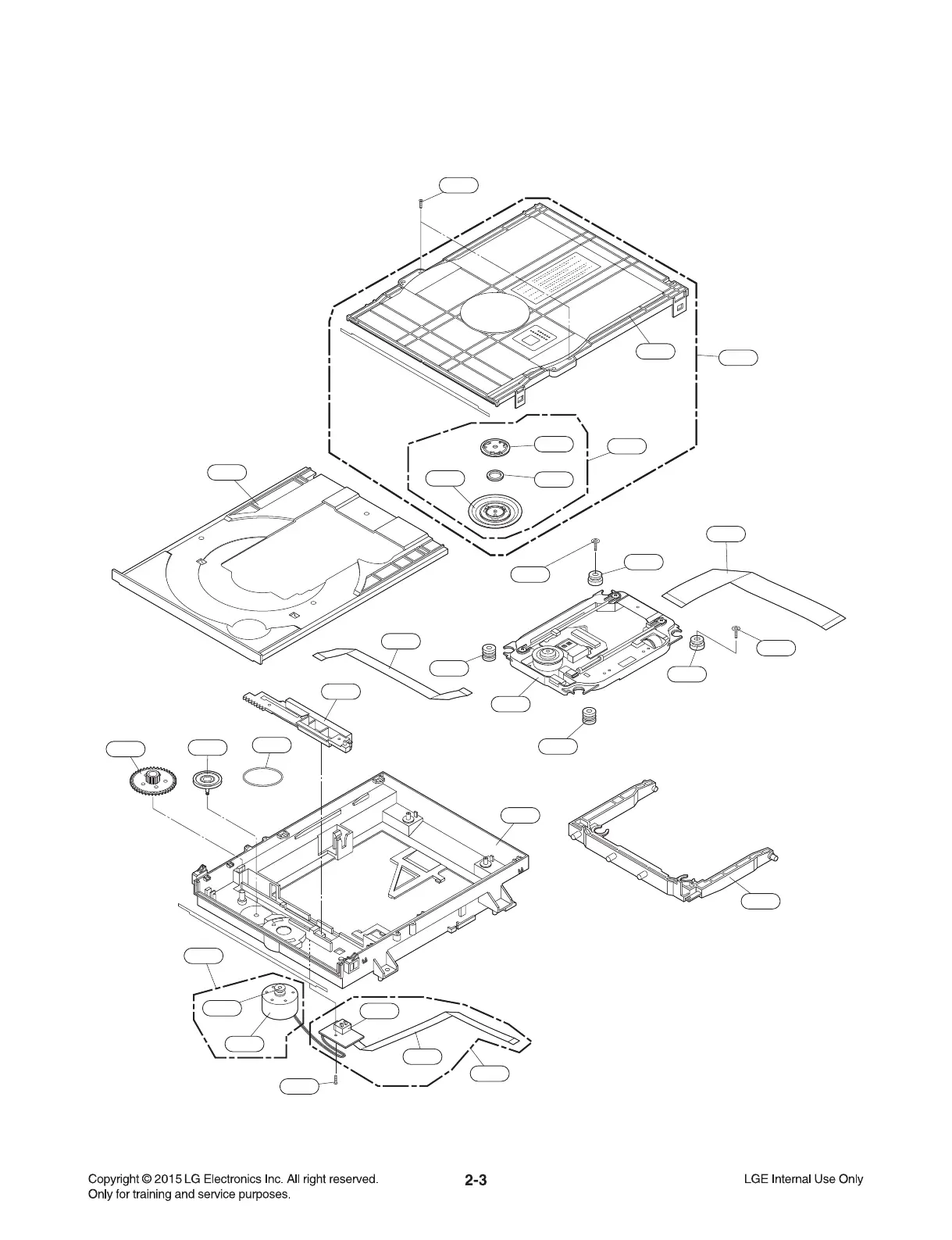 Copyright © 2015 LG Electronics Inc. All right reserved.
Only for training and service purposes.

2-3

LGE Internal Use Only