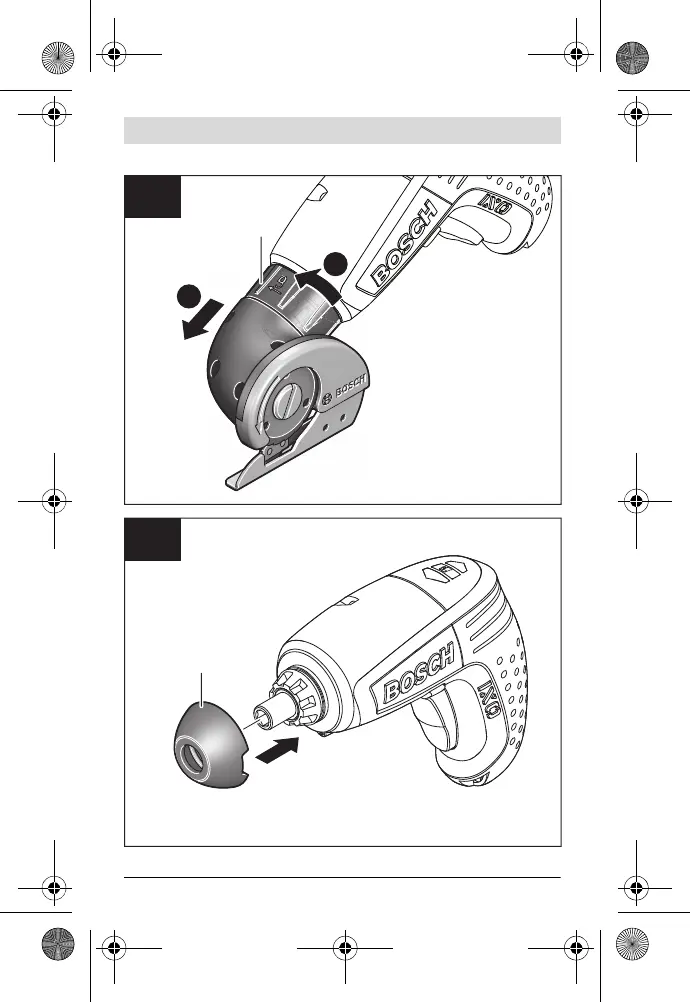 BOSCH
IXO
BOSCH
BOSCH
IXO