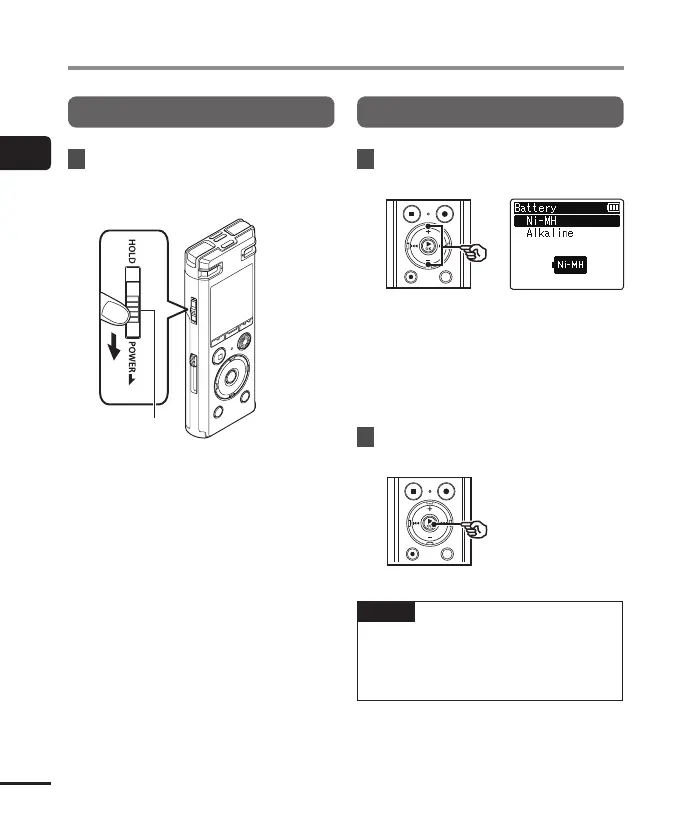 HOLD

POWER

Battery
Ni-MH
Alkaline

Ni-MH