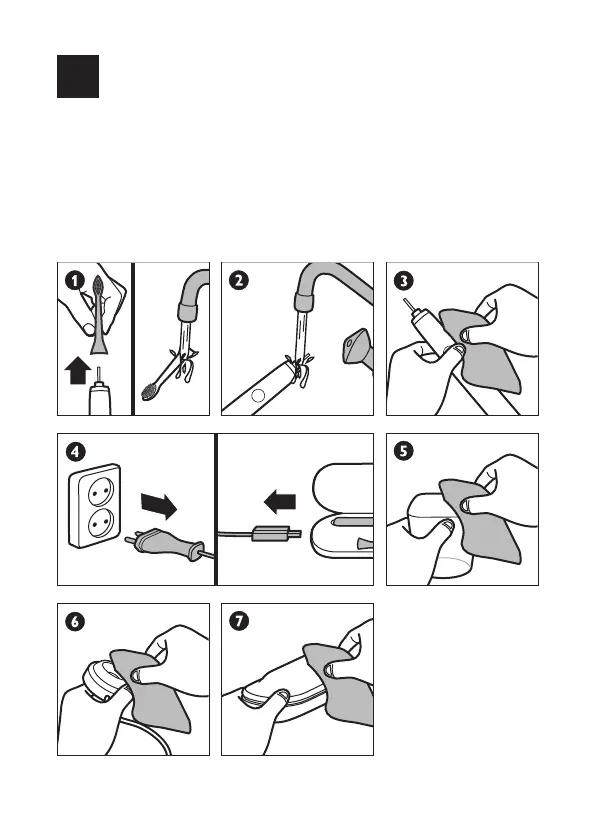 1
2
3
4
5
6
7