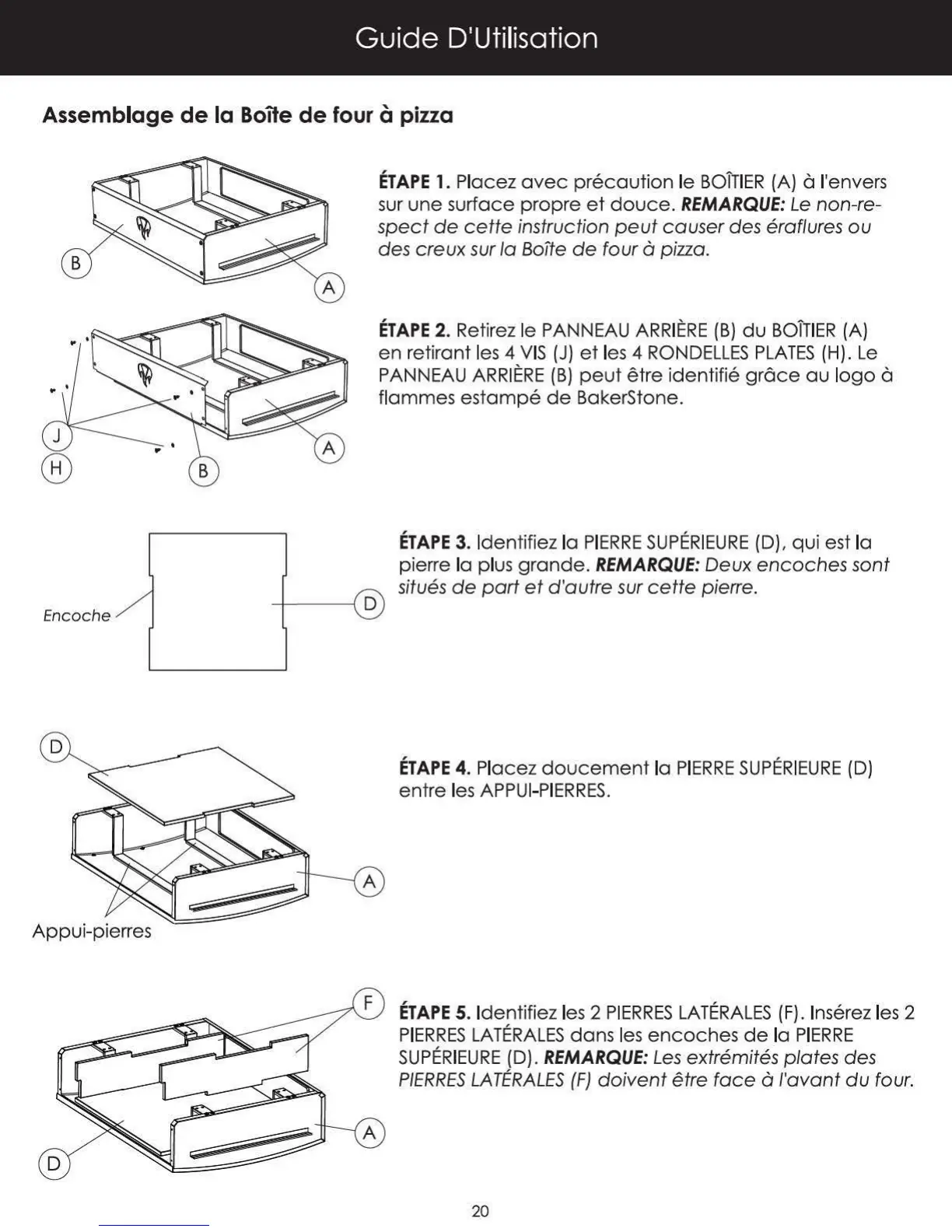 Guide D'Utilisation

Assemblage de la Boîte de four à pizza

B

A

ÉTAPE 1. Placez avec précaution le BOÎTIER (A) à l'envers sur une surface propre et douce. REMARQUE: Le non-respect de cette instruction peut causer des éraflures ou des creux sur la Boîte de four à pizza.

J

H

B

A

ÉTAPE 2. Retirez le PANNEAU ARRIÈRE (B) du BOÎTIER (A) en retirant les 4 VIS (J) et les 4 RONDELLES PLATES (H). Le PANNEAU ARRIÈRE (B) peut être identifié grâce au logo à flammes estampé de BakerStone.

Encoche

D

ÉTAPE 3. Identifiez la PIERRE SUPÉRIEURE (D), qui est la pierre la plus grande. REMARQUE: Deux encoches sont situés de part et d'autre sur cette pierre.

D

A

Appui-pierres

ÉTAPE 4. Placez doucement la PIERRE SUPÉRIEURE (D) entre les APPUI-PIERRES.

F

A

D

ÉTAPE 5. Identifiez les 2 PIERRES LATÉRALES (F). Insérez les 2 PIERRES LATÉRALES dans les encoches de la PIERRE SUPÉRIEURE (D). REMARQUE: Les extrémités plates des PIERRES LATÉRALES (F) doivent être face à l'avant du four.

20