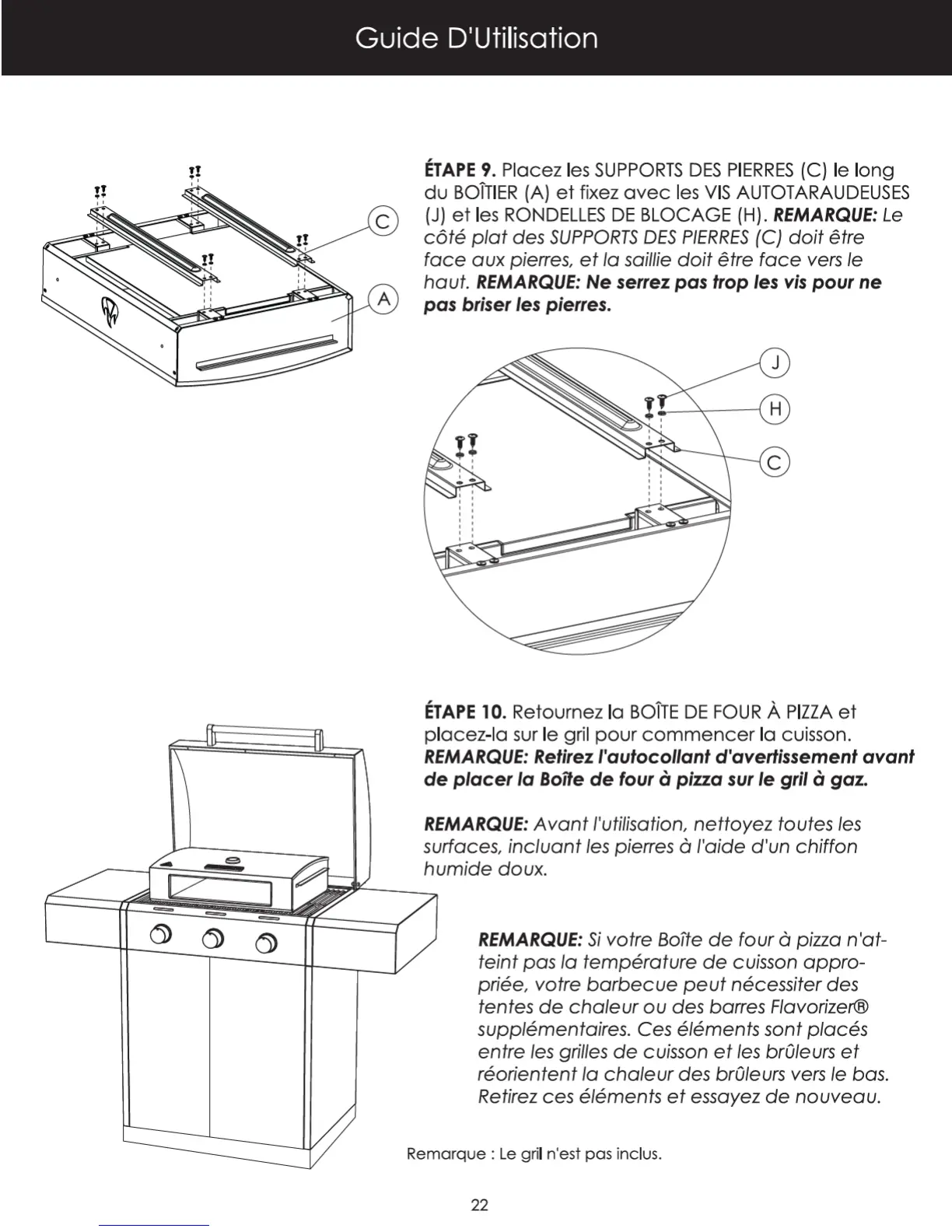 Guide D'Utilisation

C

A

ÉTAPE 9. Placez les SUPPORTS DES PIERRES (C) le long du BOÎTIER (A) et fixez avec les VIS AUTOTARAUDEUSES (J) et les RONDELLES DE BLOCAGE (H). REMARQUE: Le côté plat des SUPPORTS DES PIERRES (C) doit être face aux pierres, et la saillie doit être face vers le haut. REMARQUE: Ne serrez pas trop les vis pour ne pas briser les pierres.

J

H

C

ÉTAPE 10. Retournez la BOÎTE DE FOUR À PIZZA et placez-la sur le gril pour commencer la cuisson. REMARQUE: Retirez l'autocollant d'avertissement avant de placer la Boîte de four à pizza sur le gril à gaz.

REMARQUE: Avant l'utilisation, nettoyez toutes les surfaces, incluant les pierres à l'aide d'un chiffon humide doux.

REMARQUE: Si votre Boîte de four à pizza n'atteint pas la température de cuisson appropriée, votre barbecue peut nécessiter des tentes de chaleur ou des barres Flavorizer® supplémentaires. Ces éléments sont placés entre les grilles de cuisson et les brûleurs et réorientent la chaleur des brûleurs vers le bas. Retirez ces éléments et essayez de nouveau.

Remarque : Le gril n'est pas inclus.

22