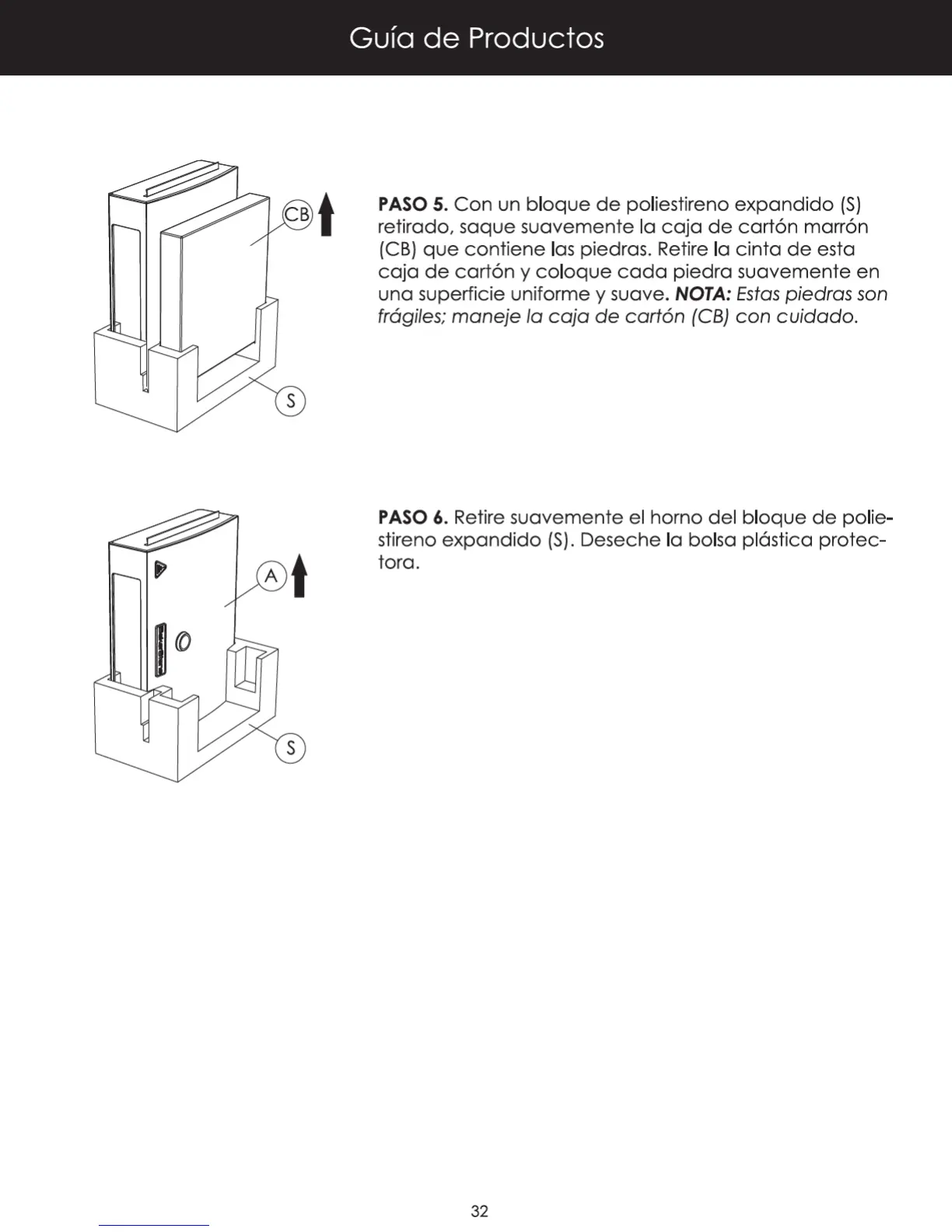 Guía de Productos

CB

S

PASO 5. Con un bloque de poliestireno expandido (S) retirado, saque suavemente la caja de cartón marrón (CB) que contiene las piedras. Retire la cinta de esta caja de cartón y coloque cada piedra suavemente en una superficie uniforme y suave. NOTA: Estas piedras son frágiles; maneje la caja de cartón (CB) con cuidado.

A

S

PASO 6. Retire suavemente el horno del bloque de poliestireno expandido (S). Deseche la bolsa plástica protectora.

32