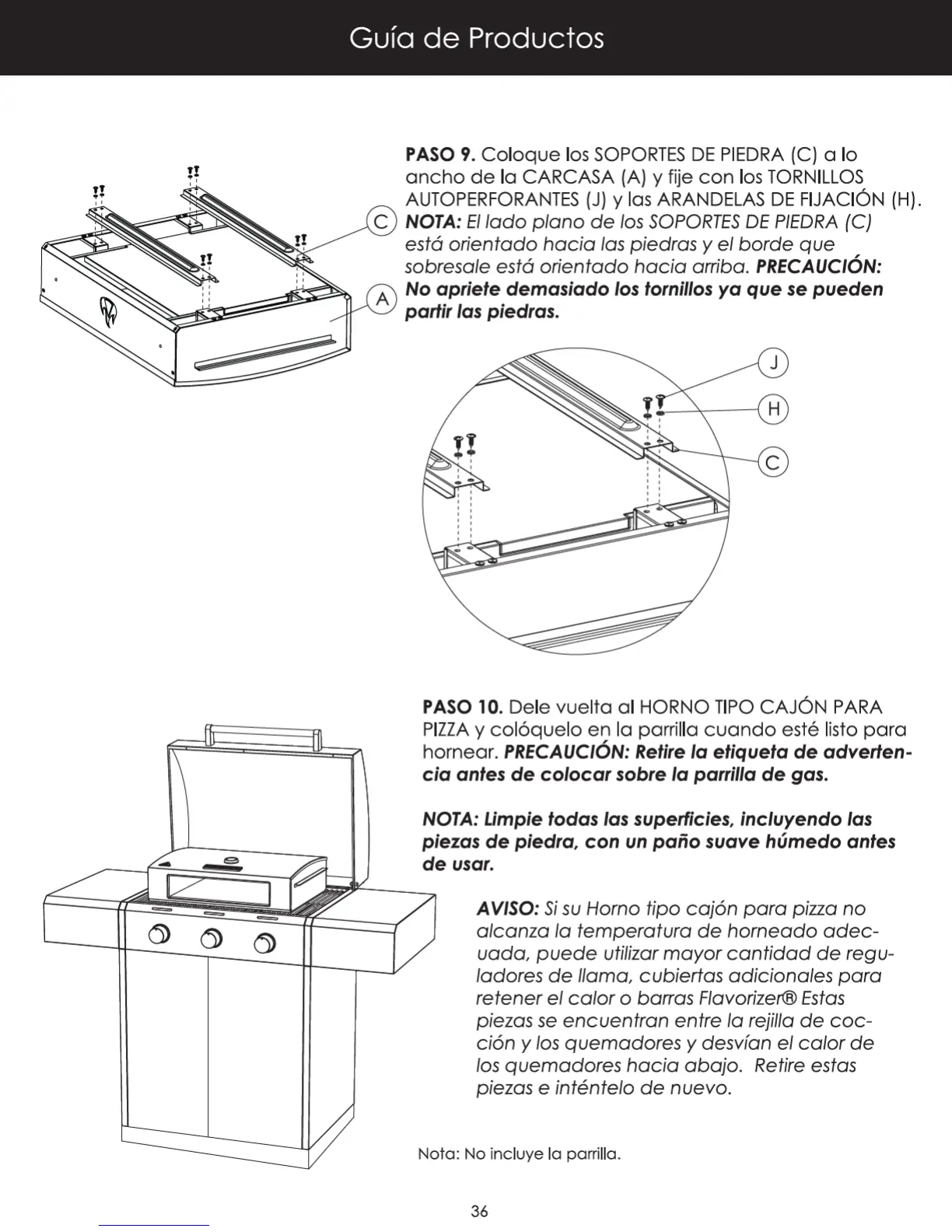 Guía de Productos

C

A

PASO 9. Coloque los SOPORTES DE PIEDRA (C) a lo ancho de la CARCASA (A) y fije con los TORNILLOS AUTOPERFORANTES (J) y las ARANDELAS DE FIJACIÓN (H). NOTA: El lado plano de los SOPORTES DE PIEDRA (C) está orientado hacia las piedras y el borde que sobresale está orientado hacia arriba. PRECAUCIÓN: No apriete demasiado los tornillos ya que se pueden partir las piedras.

J

H

C

PASO 10. Dele vuelta al HORNO TIPO CAJÓN PARA PIZZA y colóquelo en la parrilla cuando esté listo para hornear. PRECAUCIÓN: Retire la etiqueta de advertencia antes de colocar sobre la parrilla de gas.

NOTA: Limpie todas las superficies, incluyendo las piezas de piedra, con un paño suave húmedo antes de usar.

AVISO: Si su Horno tipo cajón para pizza no alcanza la temperatura de horneado adecuada, puede utilizar mayor cantidad de reguladores de llama, cubiertas adicionales para retener el calor o barras Flavorizer® Estas piezas se encuentran entre la rejilla de cocción y los quemadores y desvían el calor de los quemadores hacia abajo. Retire estas piezas e inténtelo de nuevo.

Nota: No incluye la parrilla.

36