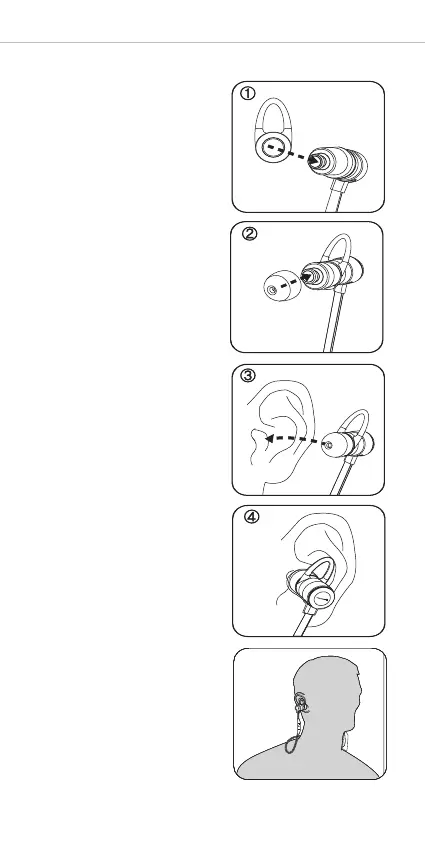 ①

②

③

④