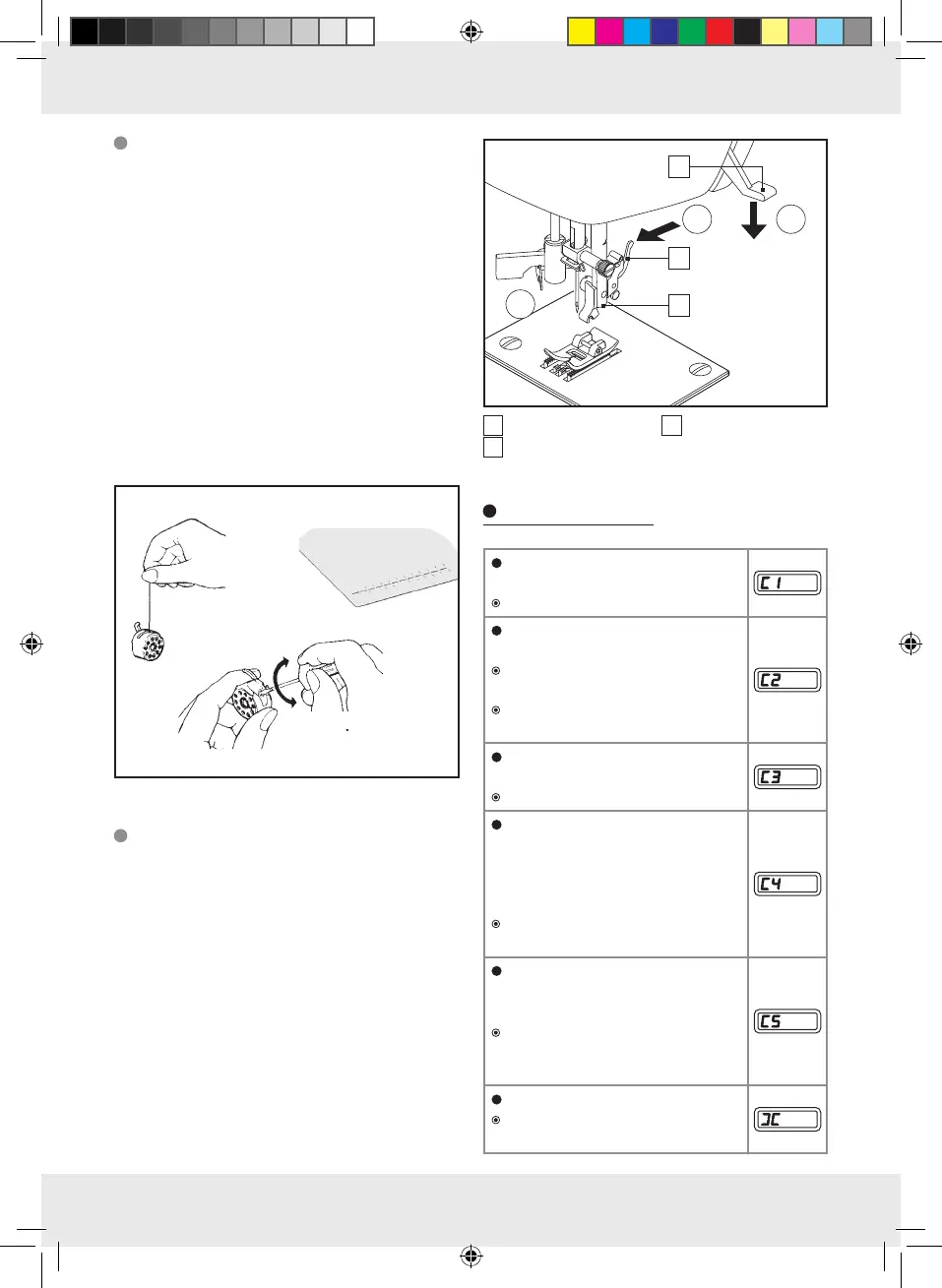 C1

C2

C3

C4

C5

JC