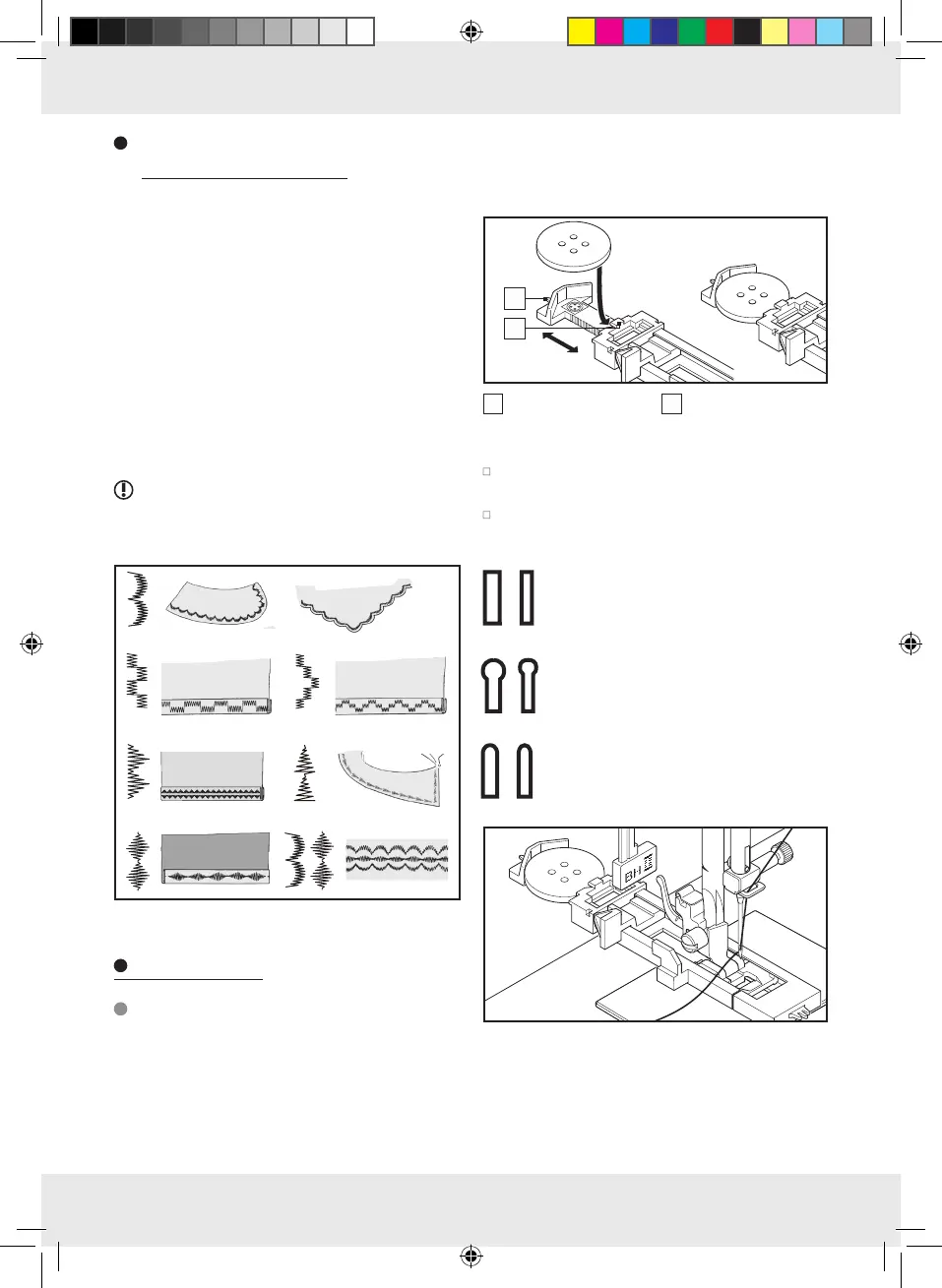 BH