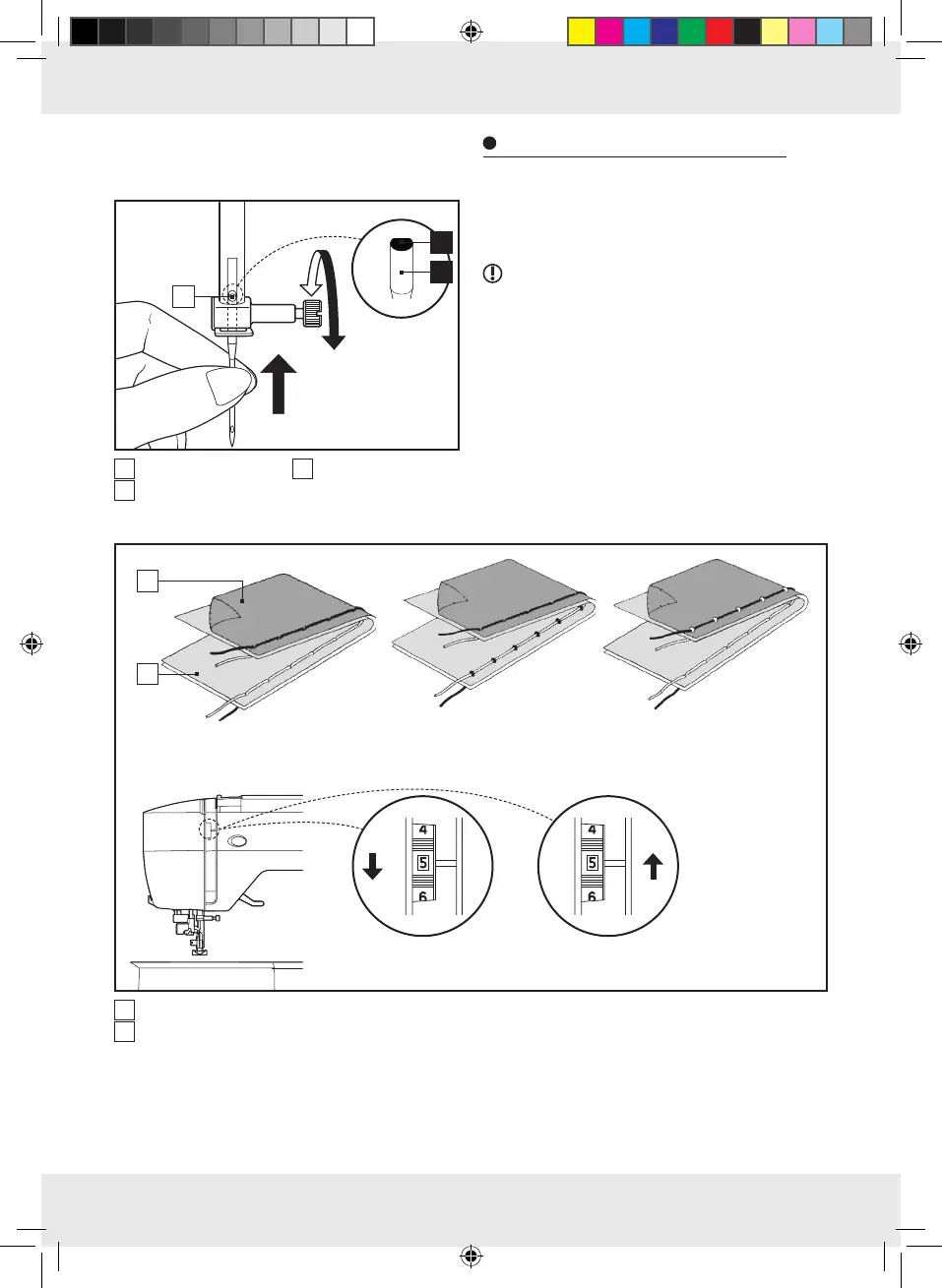 4
5
6
4
5
6