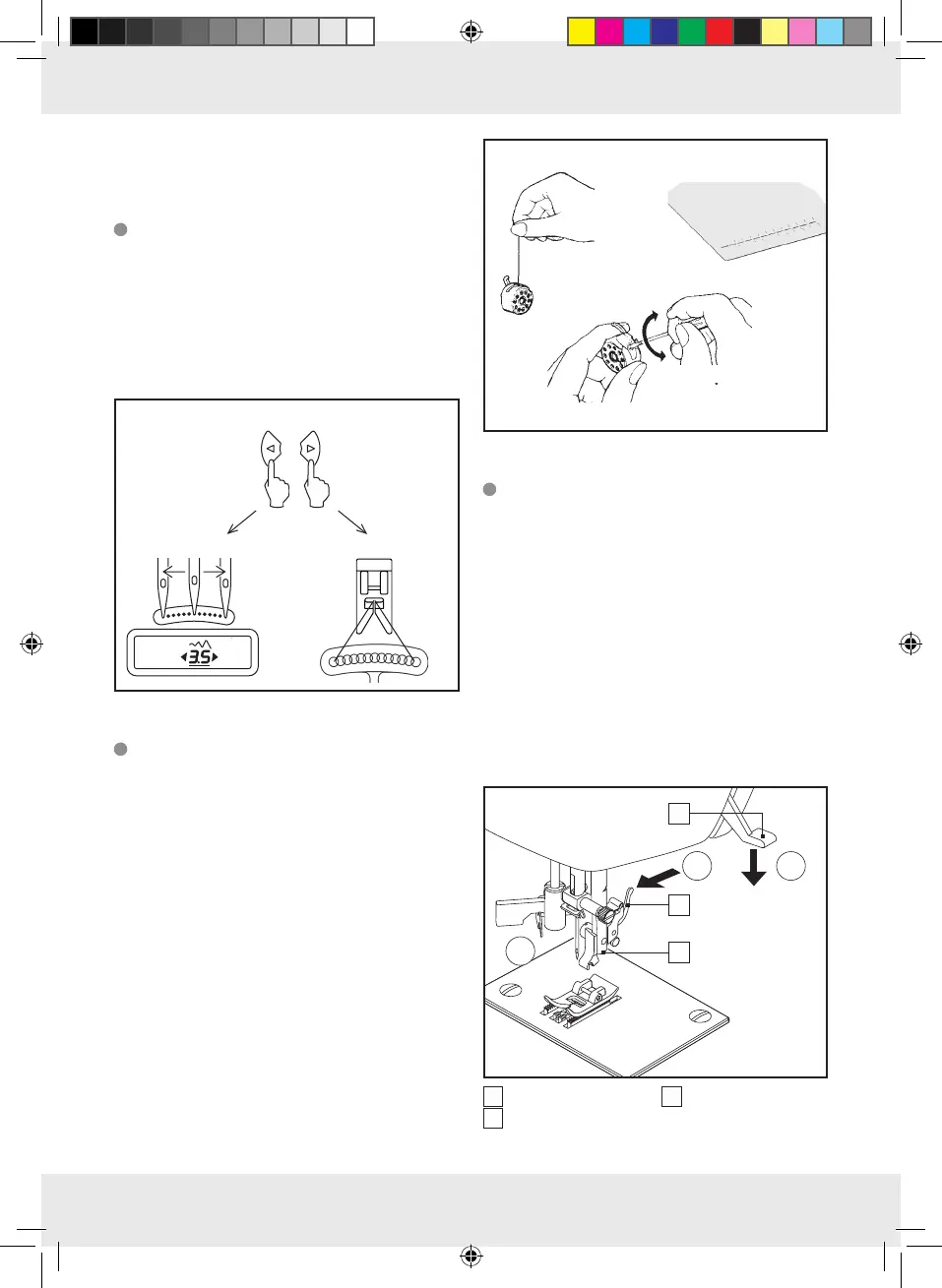 3.5