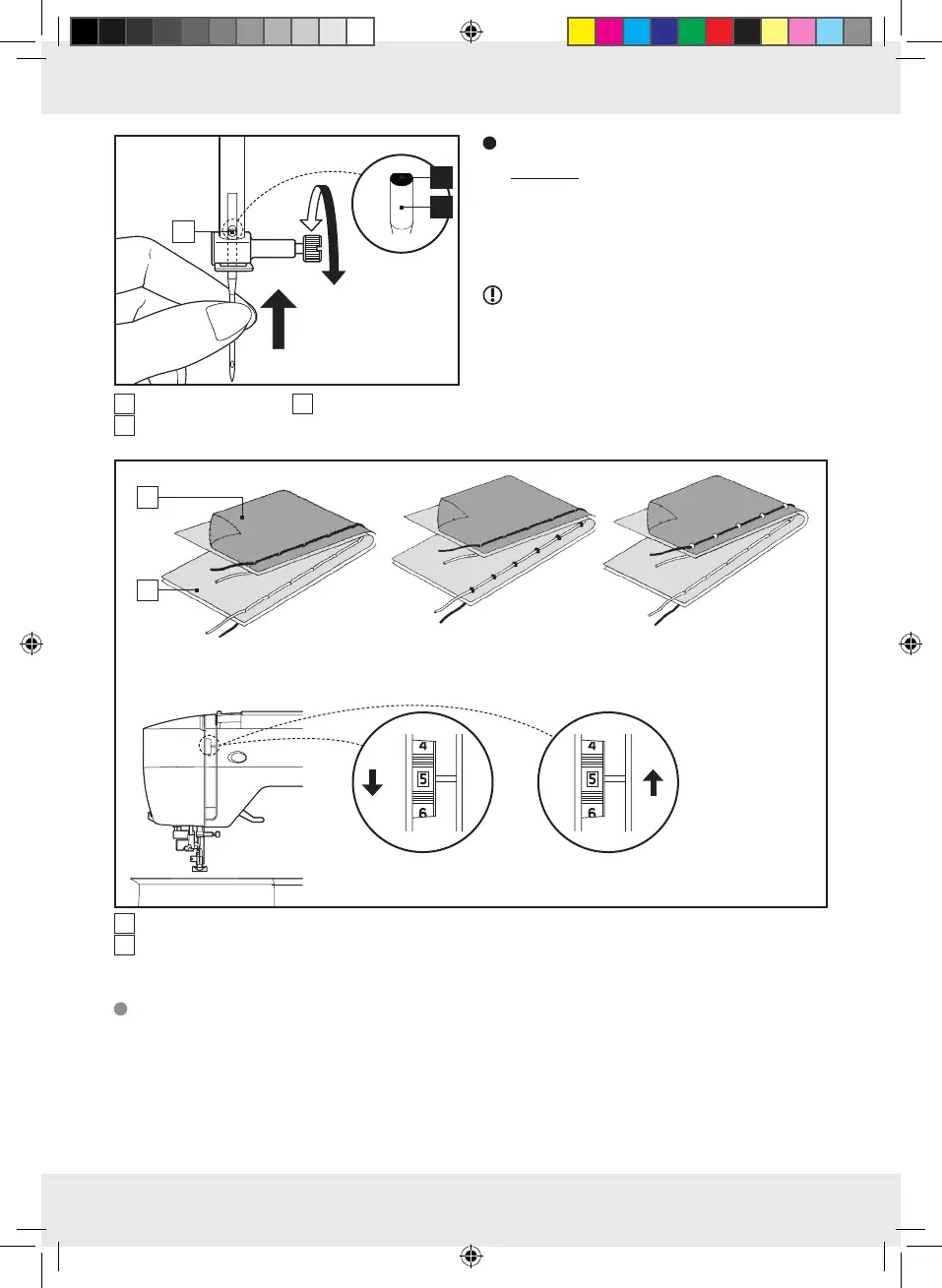 4
5
6
4
5
6