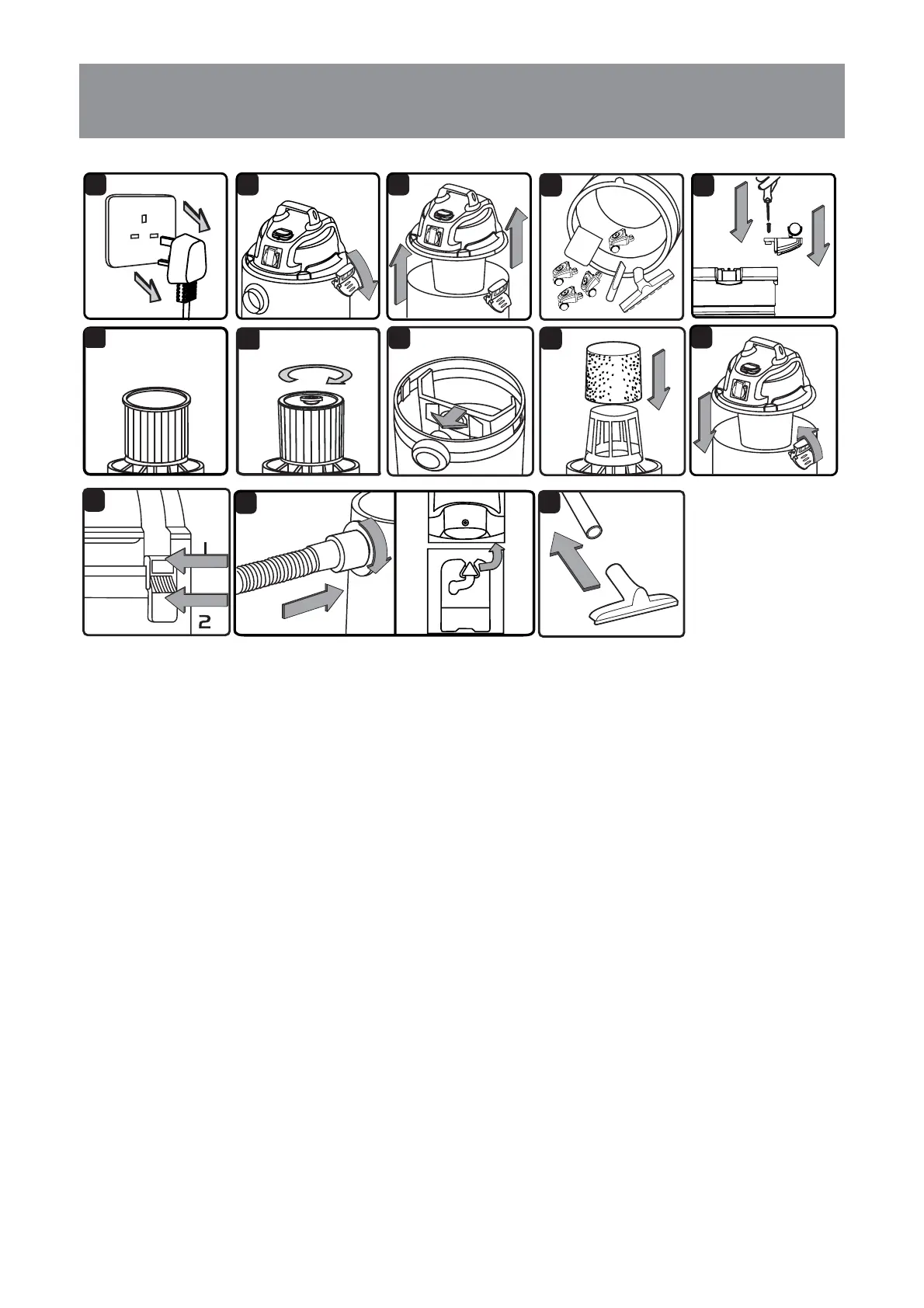 2