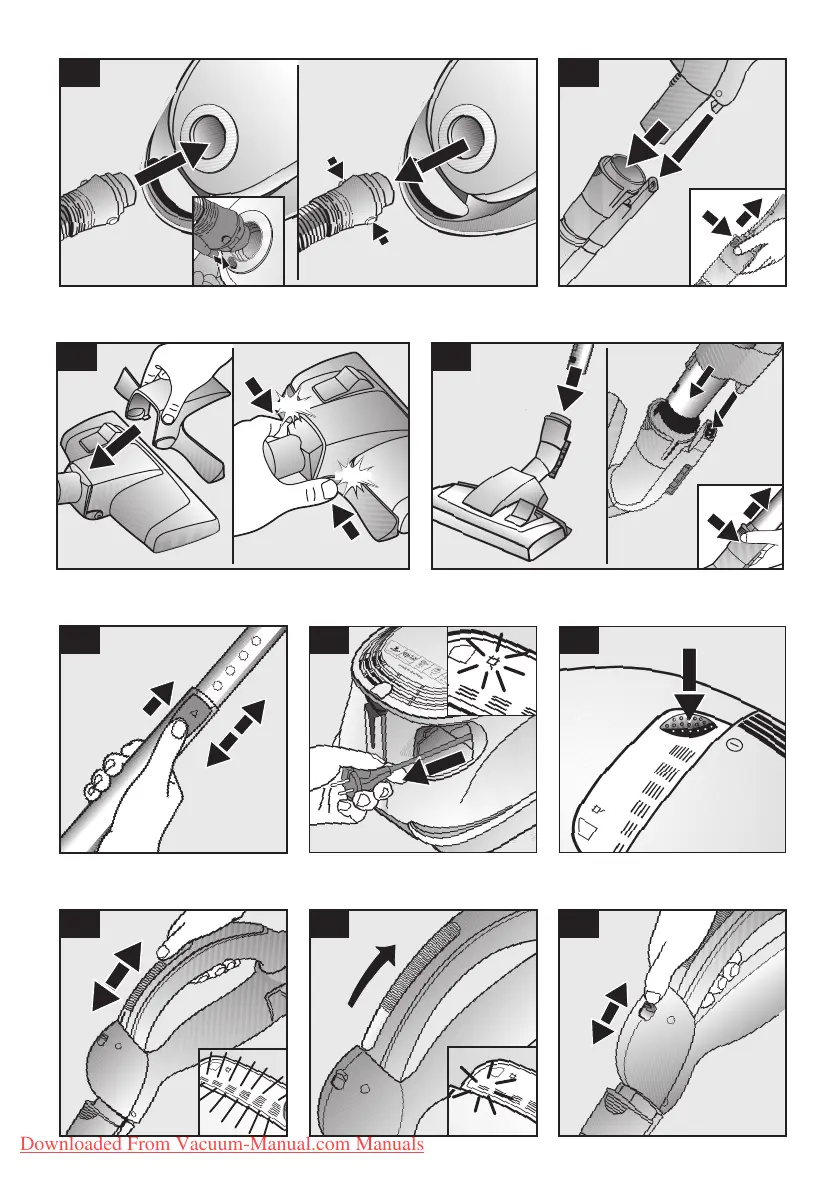 Downloaded From Vacuum-Manual.com Manuals