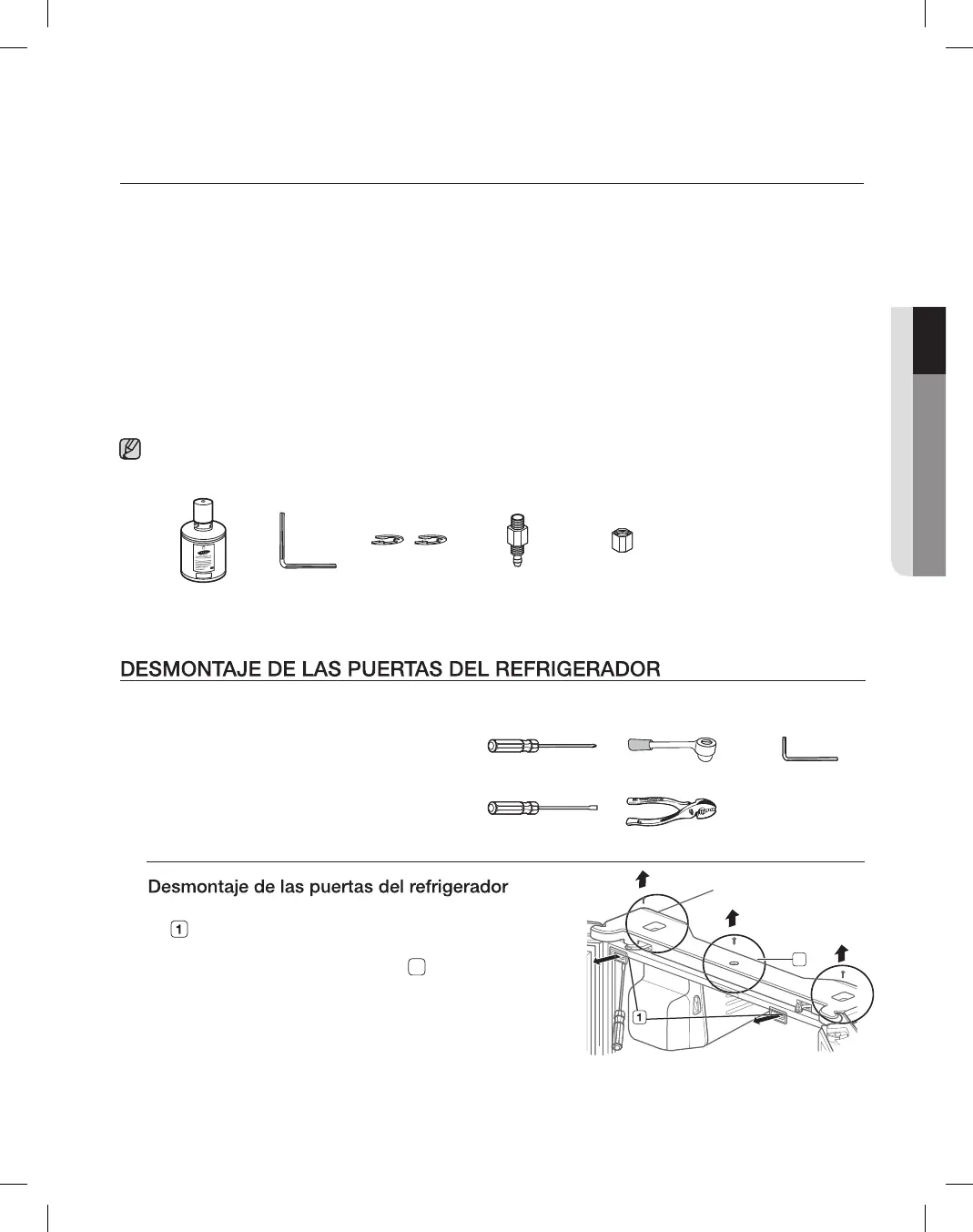 DESMONTAJE DE LAS PUERTAS DEL REFRIGERADOR

Desmontaje de las puertas del refrigerador

1

1