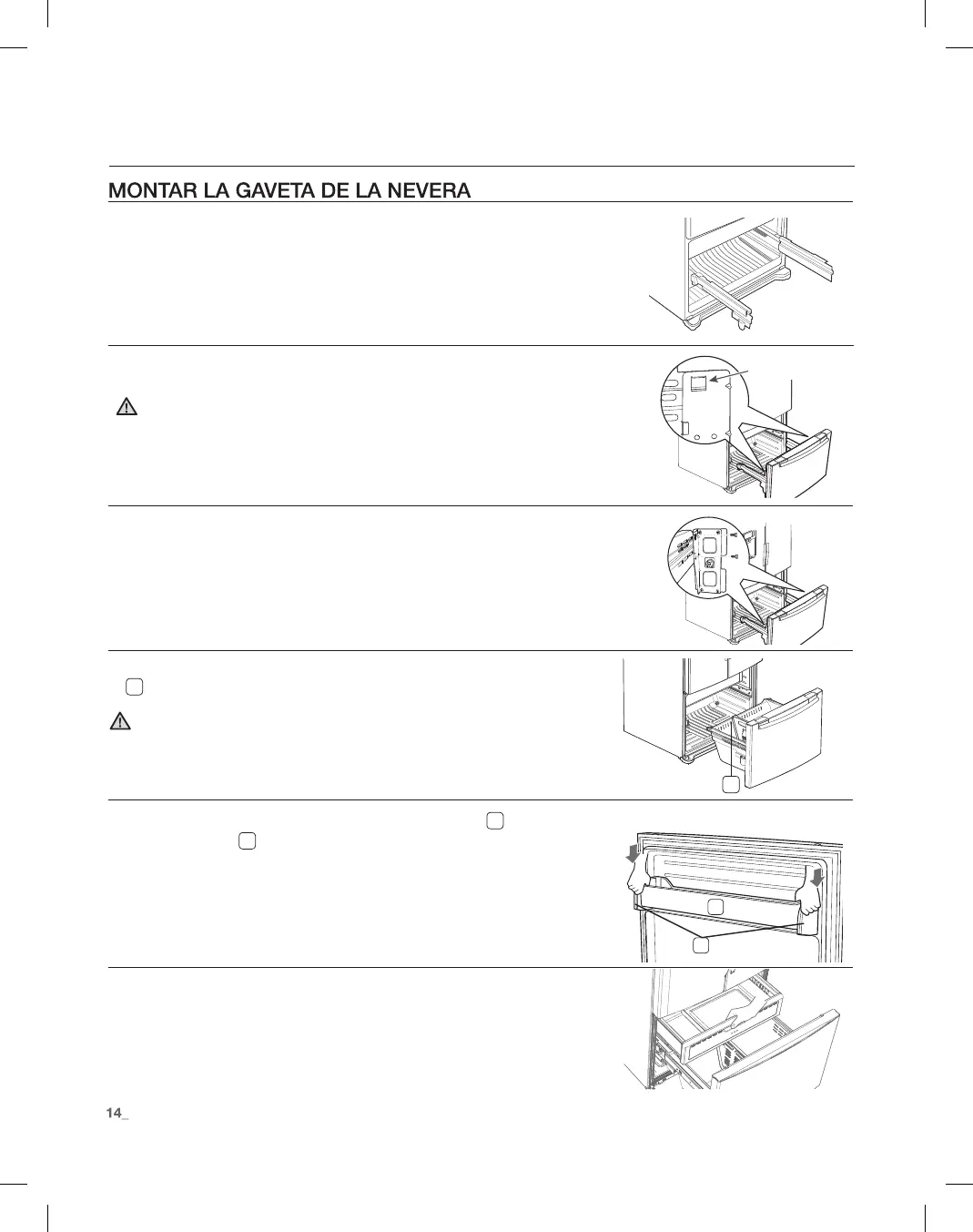 MONTAR LA GAVETA DE LA NEVERA

14_