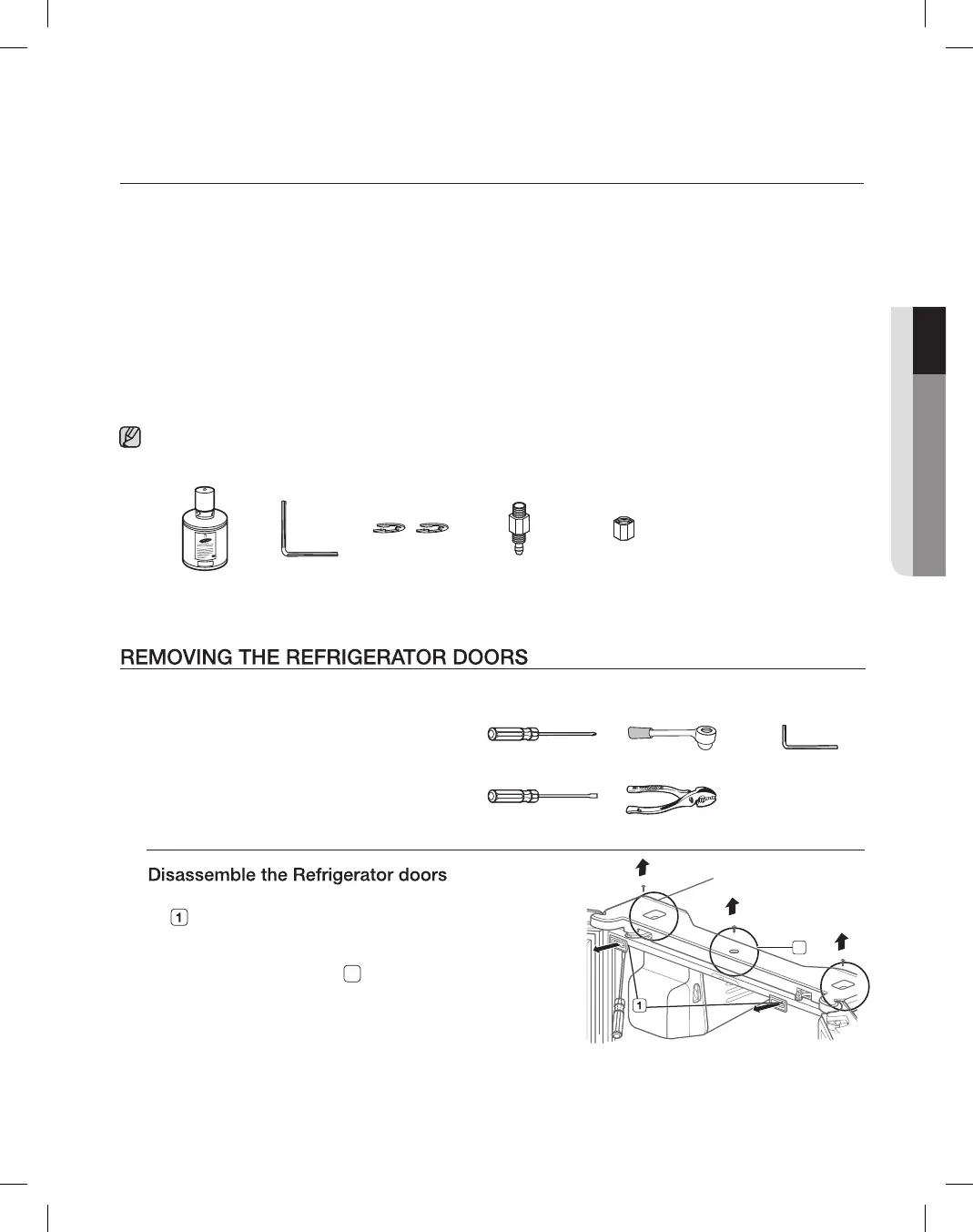 REMOVING THE REFRIGERATOR DOORS

Disassemble the Refrigerator doors

1

1