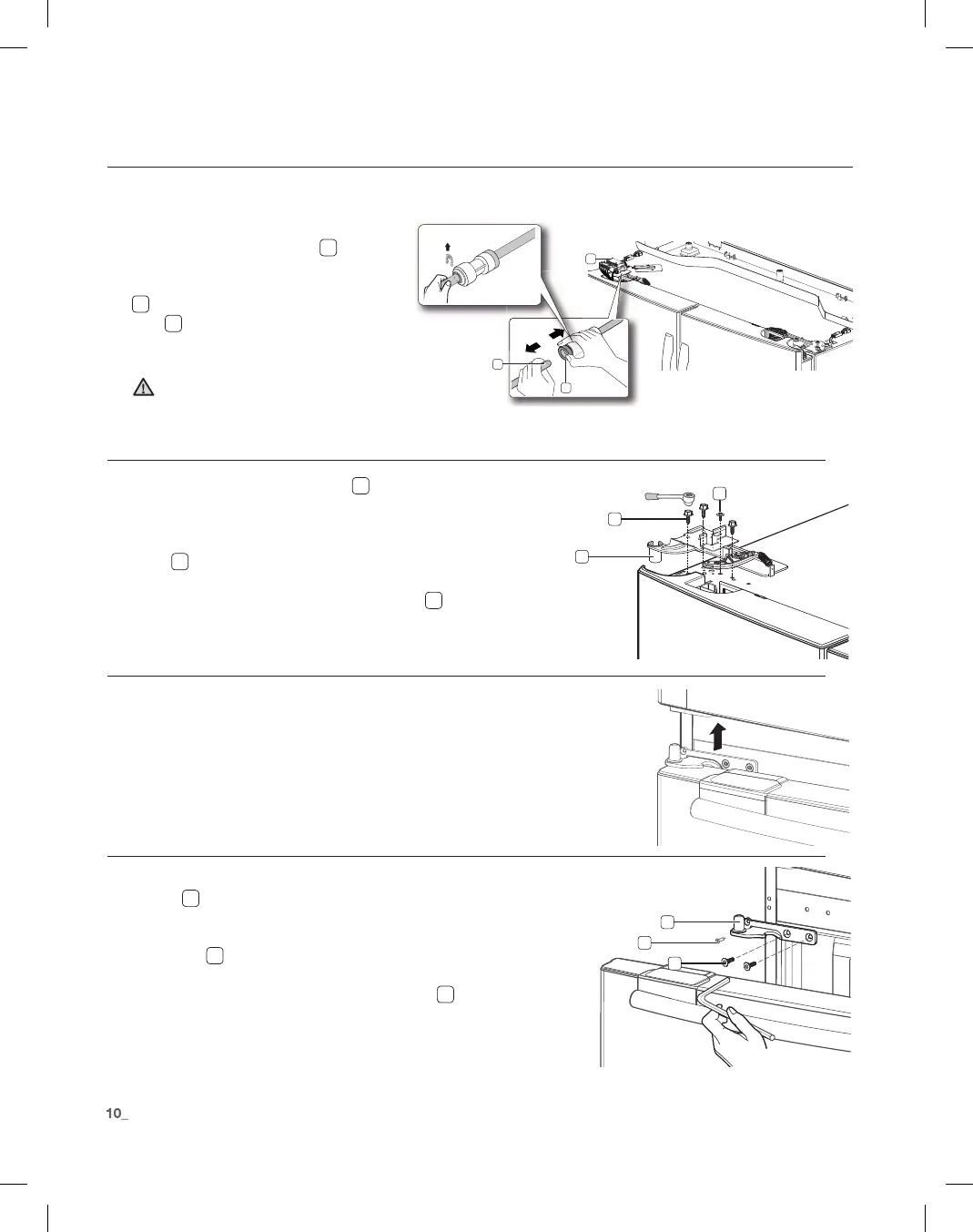 10_