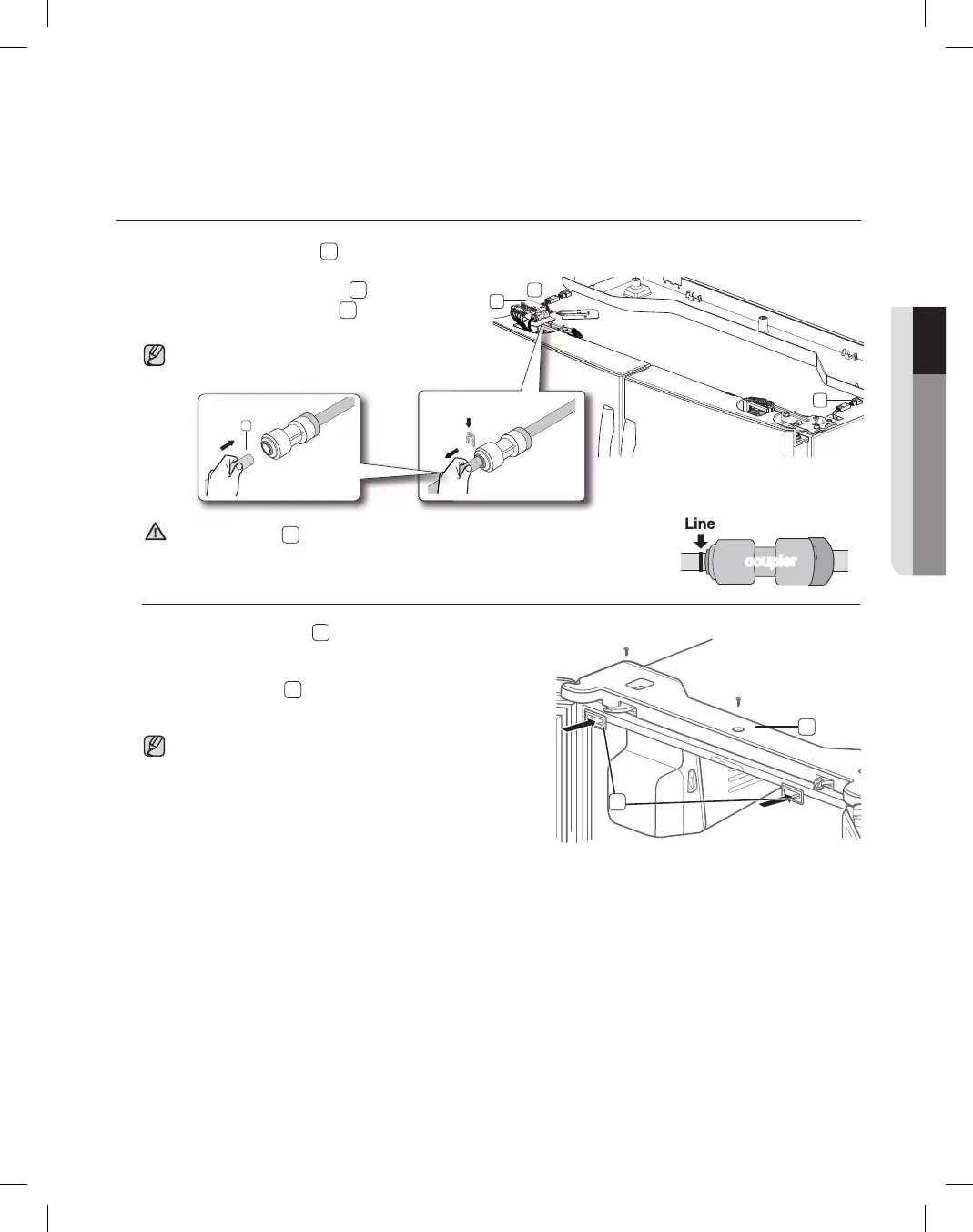 Line

coupler