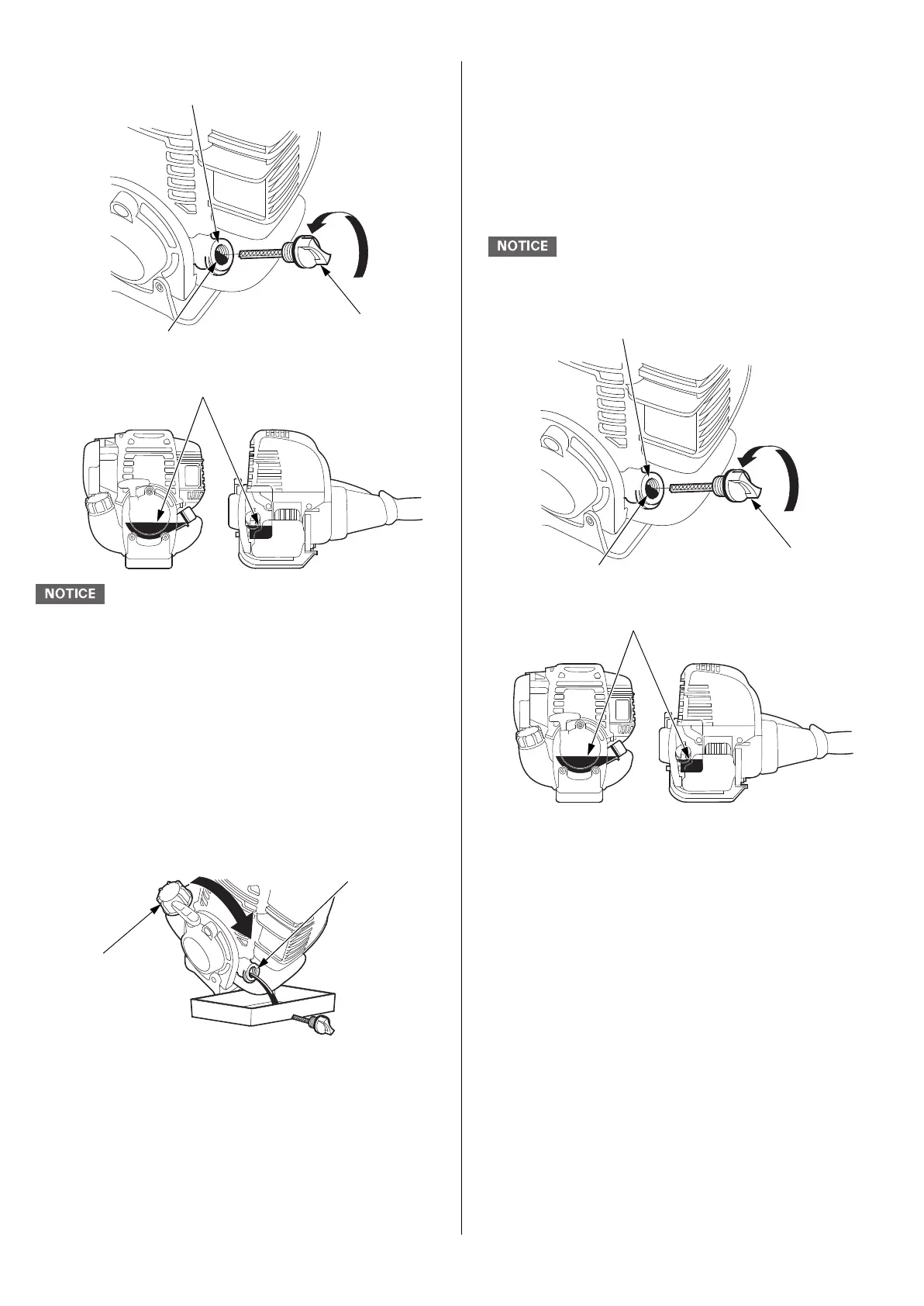 NOTICE

NOTICE