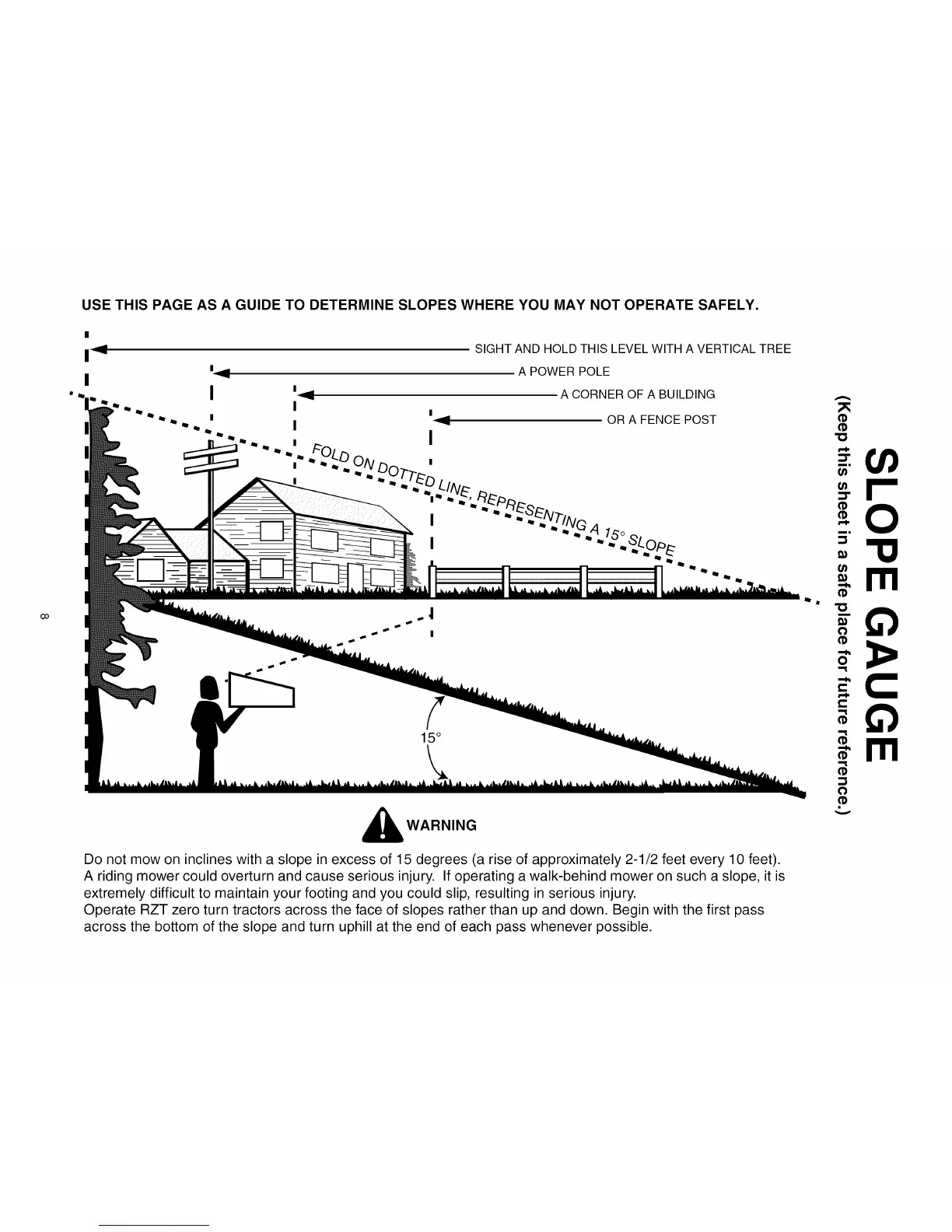 SLOPE GAUGE

(Keep this sheet in a safe place for future reference.)

USE THIS PAGE AS A GUIDE TO DETERMINE SLOPES WHERE YOU MAY NOT OPERATE SAFELY.

SIGHT AND HOLD THIS LEVEL WITH A VERTICAL TREE

A POWER POLE

A CORNER OF A BUILDING

OR A FENCE POST

FOLD ON DOTTED LINE, REPRESENTING A 15° SLOPE

15°

8

WARNING

Do not mow on inclines with a slope in excess of 15 degrees (a rise of approximately 2-1/2 feet every 10 feet). A riding mower could overturn and cause serious injury. If operating a walk-behind mower on such a slope, it is extremely difficult to maintain your footing and you could slip, resulting in serious injury.
Operate RZT zero turn tractors across the face of slopes rather than up and down. Begin with the first pass across the bottom of the slope and turn uphill at the end of each pass whenever possible.