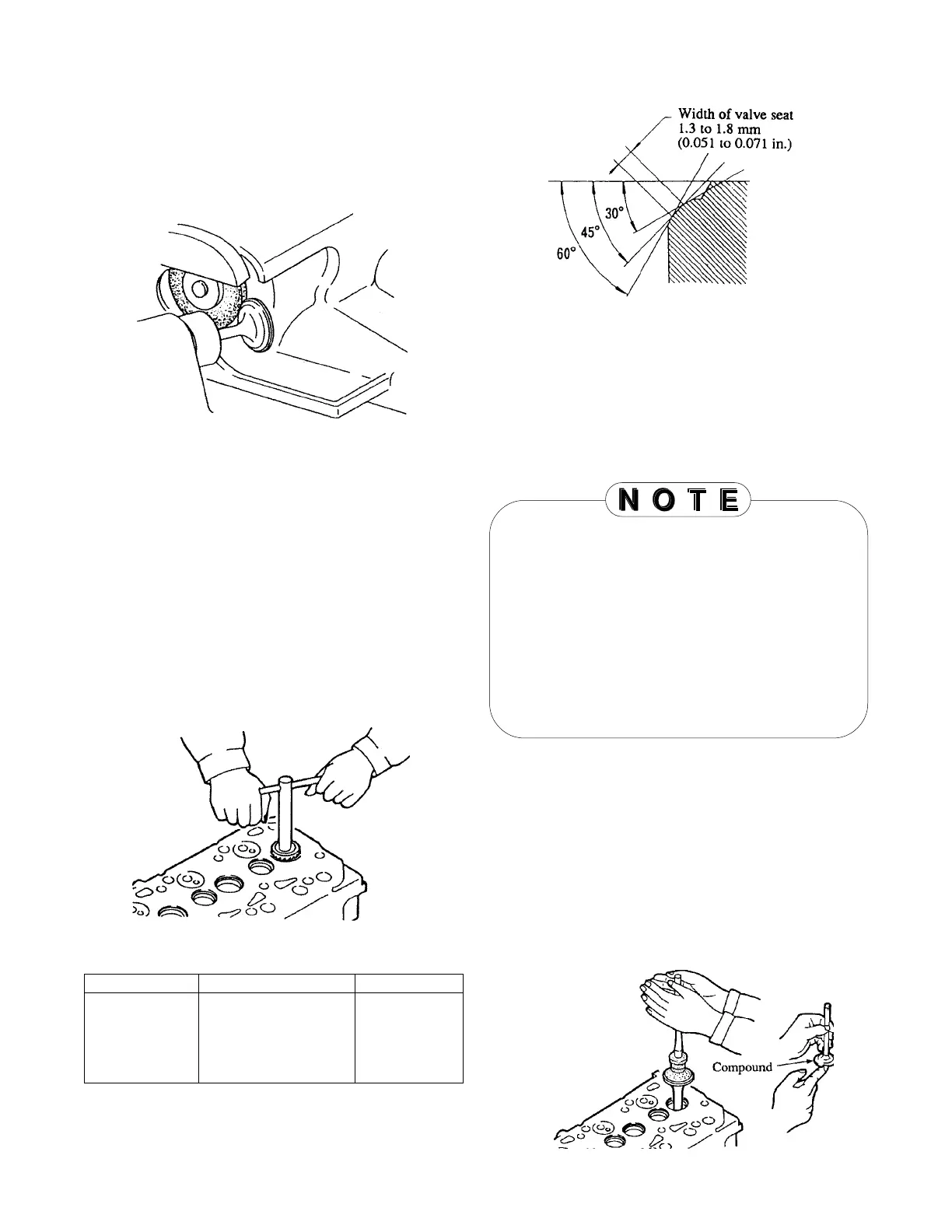 Width of valve seat
1.3 to 1.8 mm
(0.051 to 0.071 in.)

30°

45°

60°

NOTE

Compound